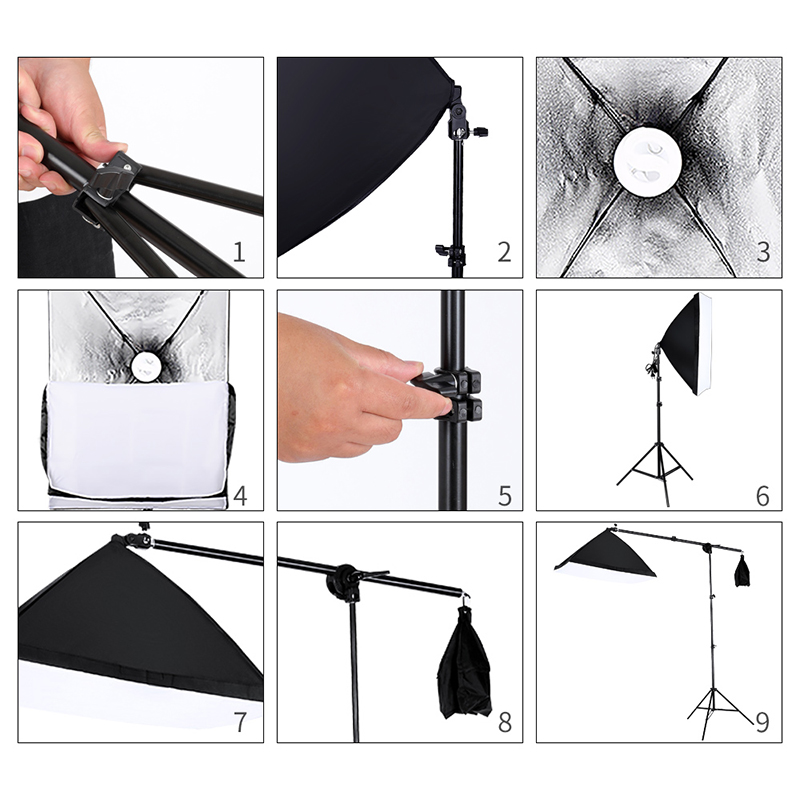 1
2
3
4
5
6
7
8
9