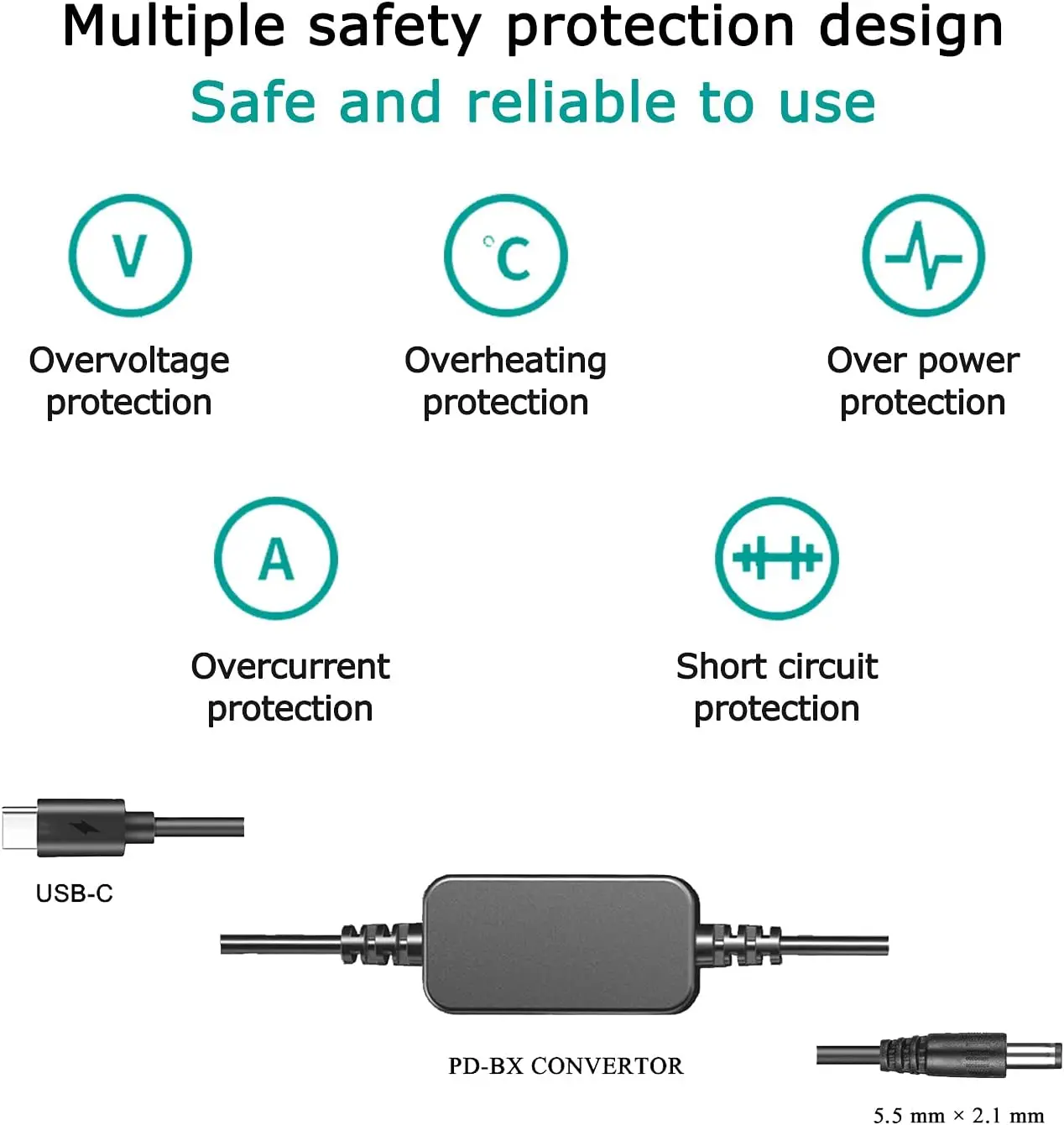 Multiple safety protection design
Safe and reliable to use

V

Overvoltage protection

°C

Overheating protection

Over power protection

A

Overcurrent protection

Short circuit protection

USB-C

PD-BX CONVERTOR

5.5 mm × 2.1 mm