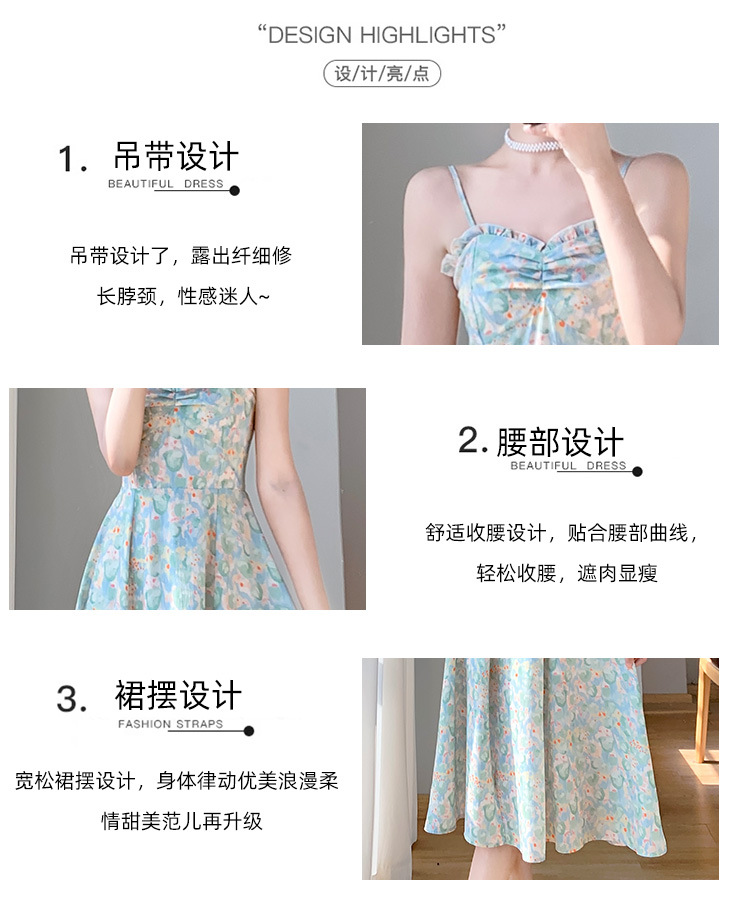 “DESIGN HIGHLIGHTS”

设/计/亮/点

1. 吊带设计

BEAUTIFUL DRESS

吊带设计了，露出纤细修长脖颈，性感迷人~

2. 腰部设计

BEAUTIFUL DRESS

舒适收腰设计，贴合腰部曲线，轻松收腰，遮肉显瘦

3. 裙摆设计

FASHION STRAPS

宽松裙摆设计，身体律动优美浪漫柔情甜美范儿再升级