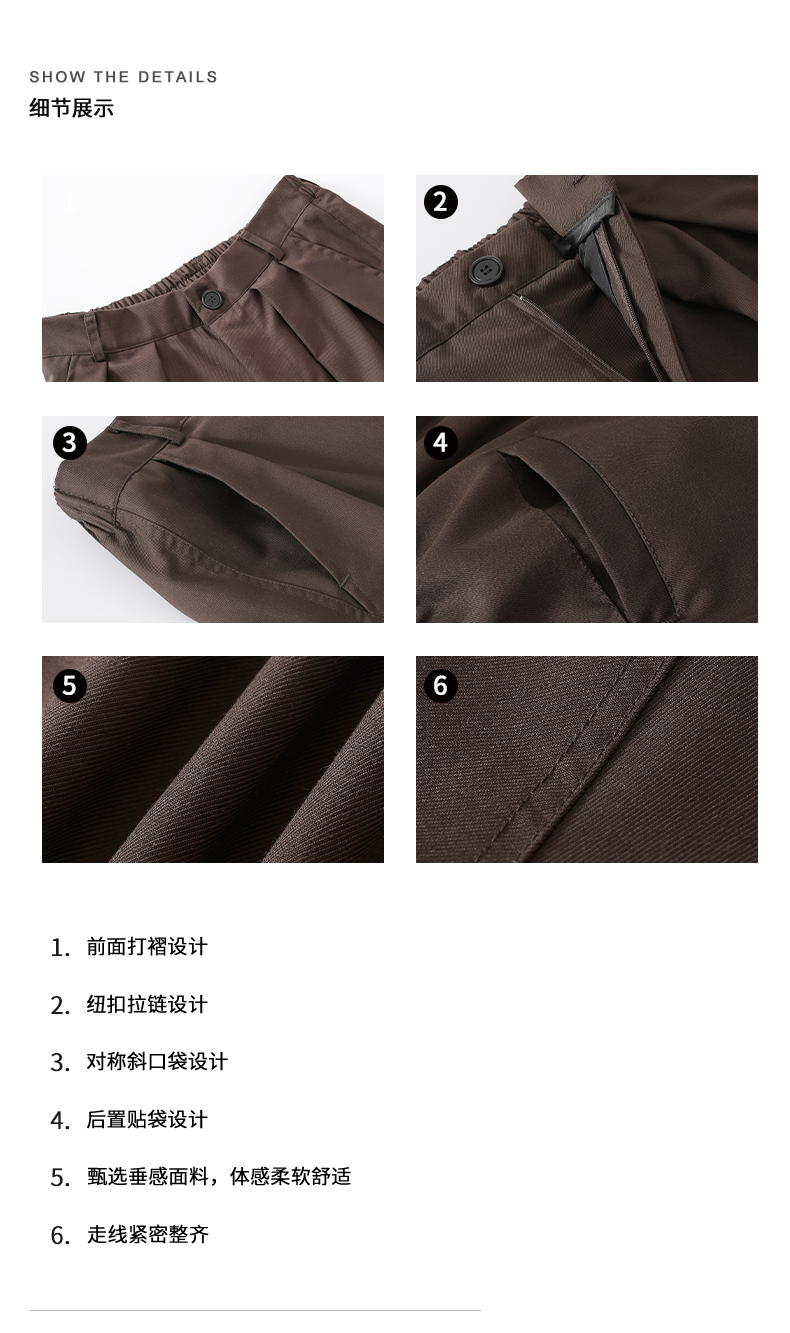 SHOW THE DETAILS
细节展示

1

2

3

4

5

6

1. 前面打褶设计

2. 纽扣拉链设计

3. 对称斜口袋设计

4. 后置贴袋设计

5. 甄选垂感面料，体感柔软舒适

6. 走线紧密整齐