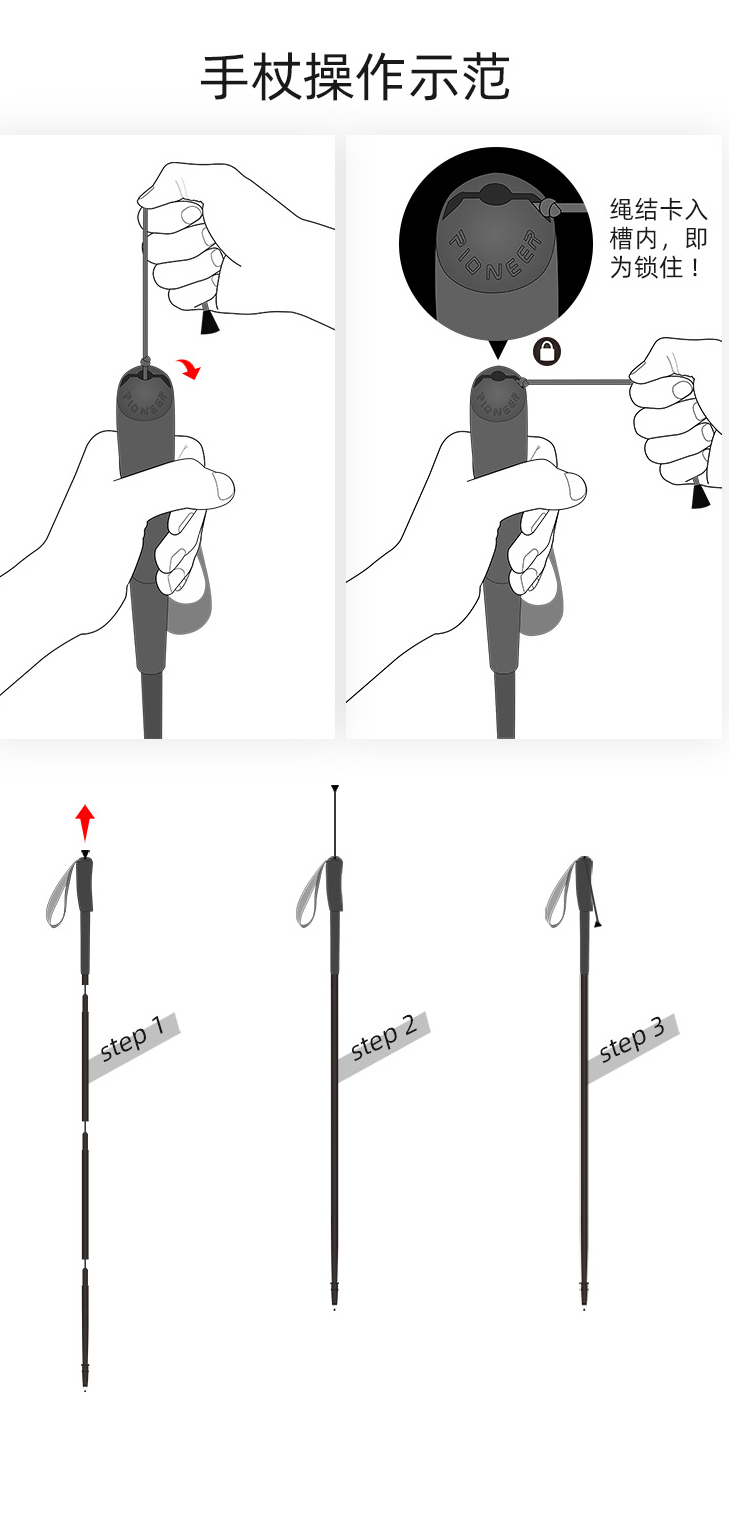 手杖操作示范

PIONEER

PIONEER

绳结卡入槽内，即为锁住！

PIONEER

step 1

step 2

step 3