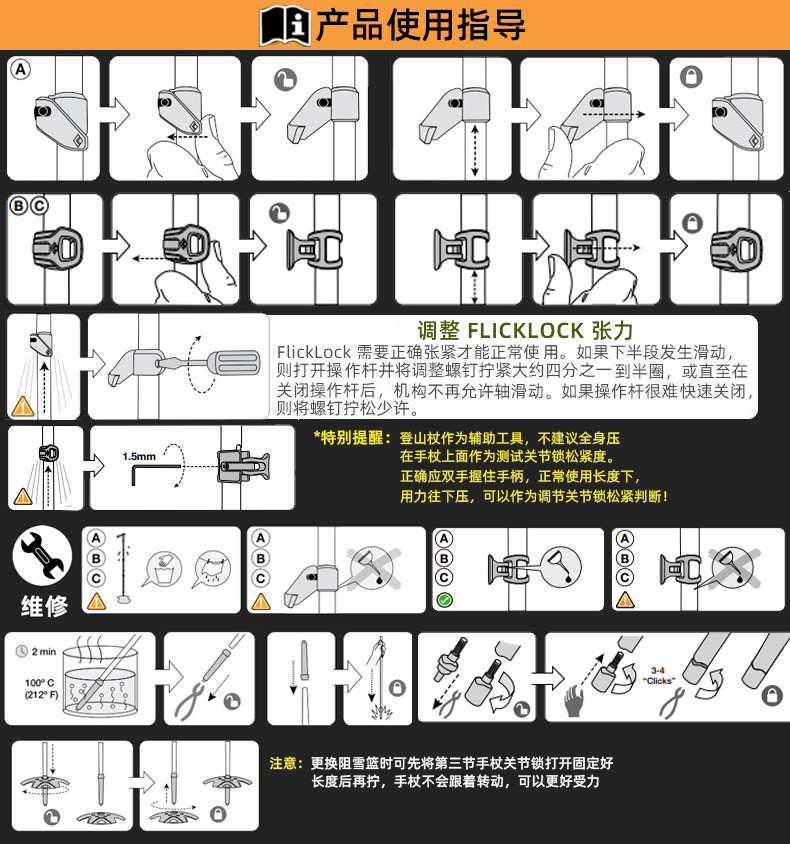 产品使用指导

A

B C

调整 FLICKLOCK 张力
FlickLock 需要正确张紧才能正常使用。如果下半段发生滑动，则打开操作杆并将调整螺钉拧紧大约四分之一到半圈，或直至在关闭操作杆后，机构不再允许轴滑动。如果操作杆很难快速关闭，则将螺钉拧松少许。

1.5mm

*特别提醒：登山杖作为辅助工具，不建议全身压在手杖上面作为测试关节锁松紧度。正确应双手握住手柄，正常使用长度下，用力往下压，可以作为调节关节锁松紧判断！

维修

A B C

A B C

A B C

A B C

2 min

100° C (212° F)

3-4 "Clicks"

注意：更换阻雪篮时可先将第三节手杖关节锁打开固定好长度后再拧，手杖不会跟着转动，可以更好受力