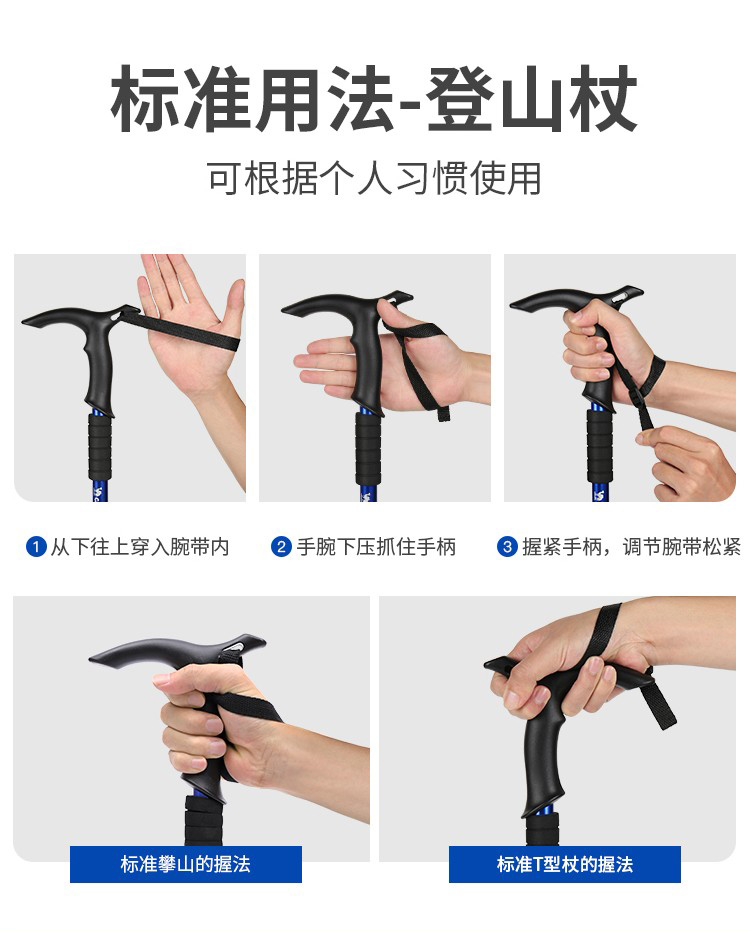 标准用法-登山杖

可根据个人习惯使用

1 从下往上穿入腕带内

2 手腕下压抓住手柄

3 握紧手柄，调节腕带松紧

标准攀山的握法

标准T型杖的握法