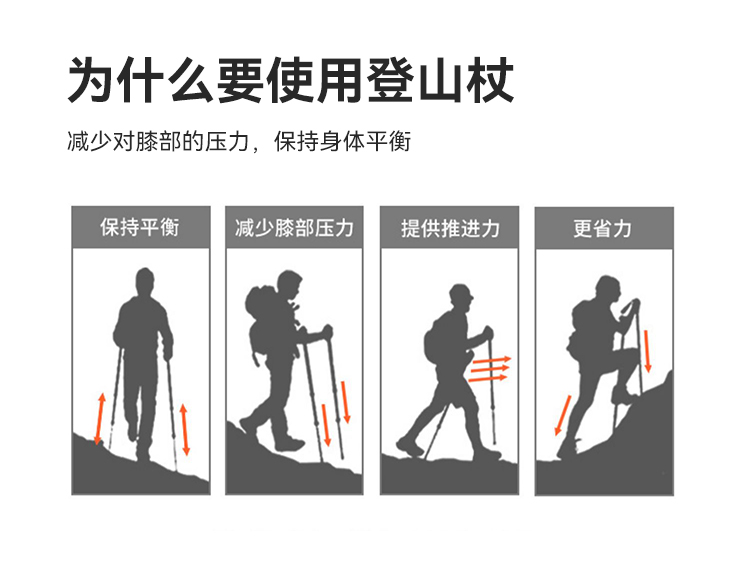 为什么要使用登山杖

减少对膝部的压力，保持身体平衡

保持平衡

减少膝部压力

提供推进力

更省力