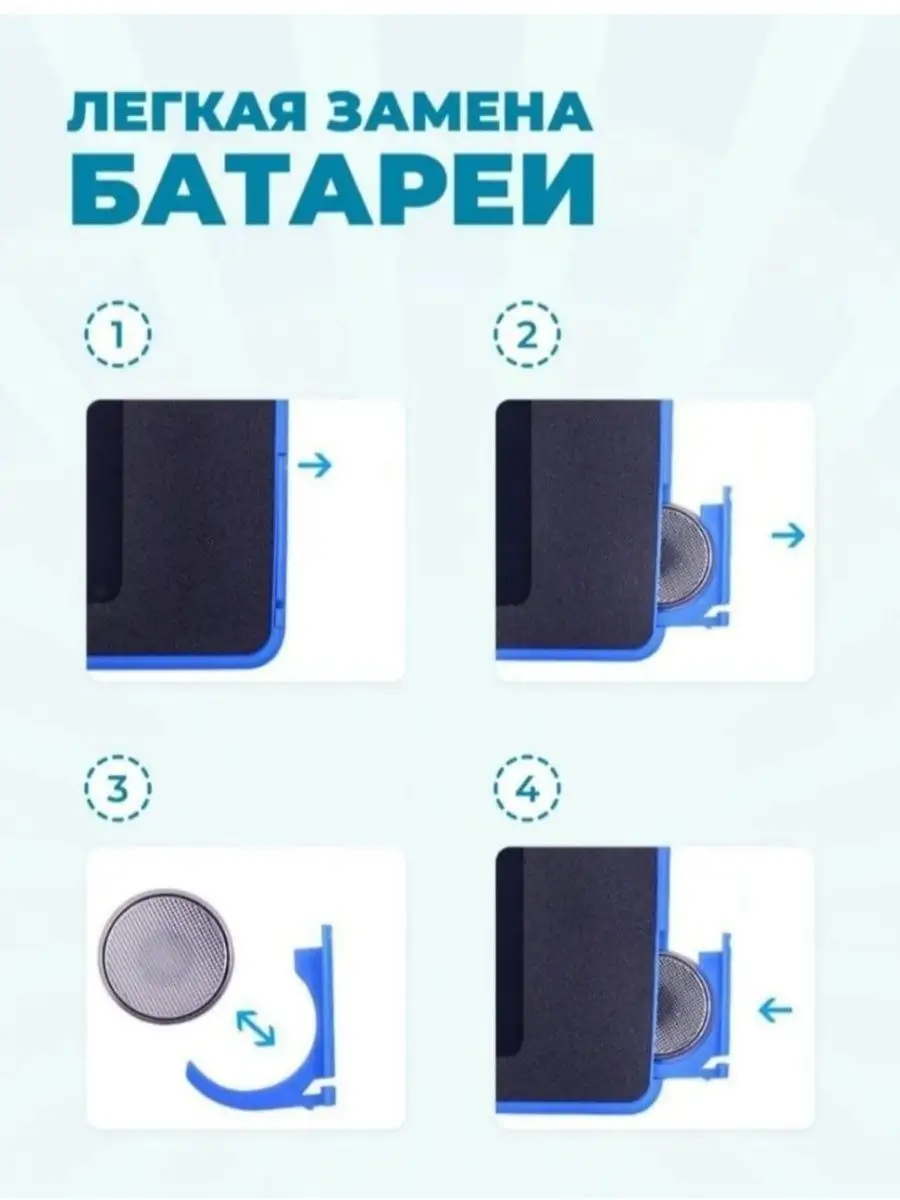 ЛЕГКАЯ ЗАМЕНА БАТАРЕИ

1

2

3

4