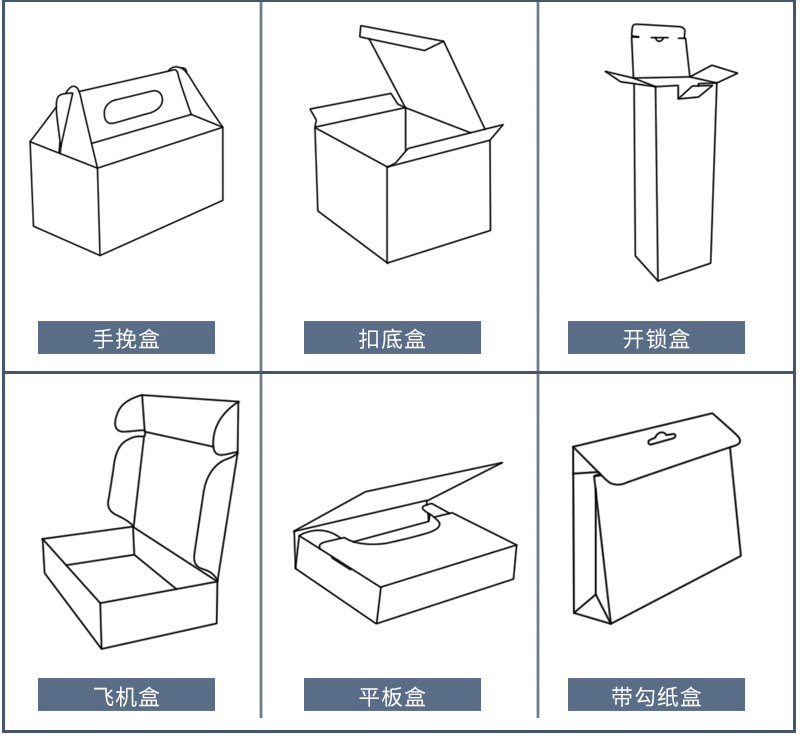 手挽盒

扣底盒

开锁盒

飞机盒

平板盒

带勾纸盒