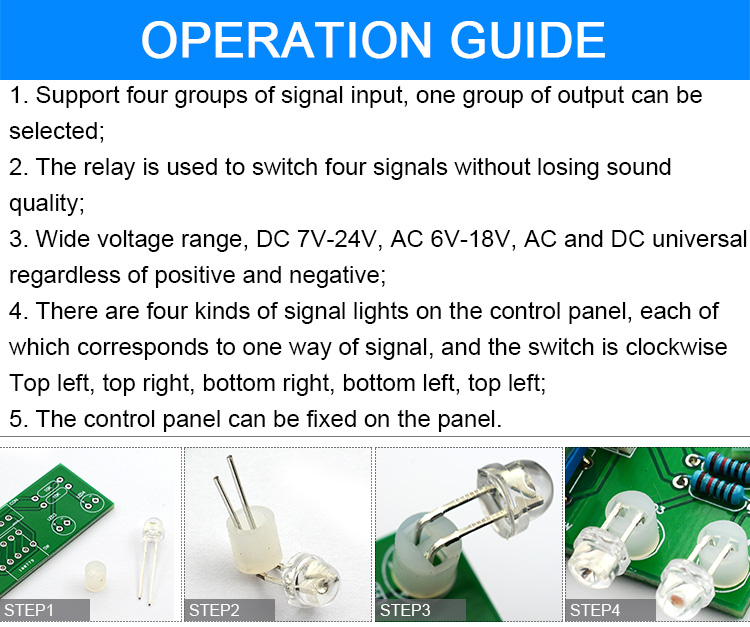 OPERATION GUIDE

1. Support four groups of signal input, one group of output can be selected;
2. The relay is used to switch four signals without losing sound quality;
3. Wide voltage range, DC 7V-24V, AC 6V-18V, AC and DC universal regardless of positive and negative;
4. There are four kinds of signal lights on the control panel, each of which corresponds to one way of signal, and the switch is clockwise Top left, top right, bottom right, bottom left, top left;
5. The control panel can be fixed on the panel.

STEP1

STEP2

STEP3

STEP4