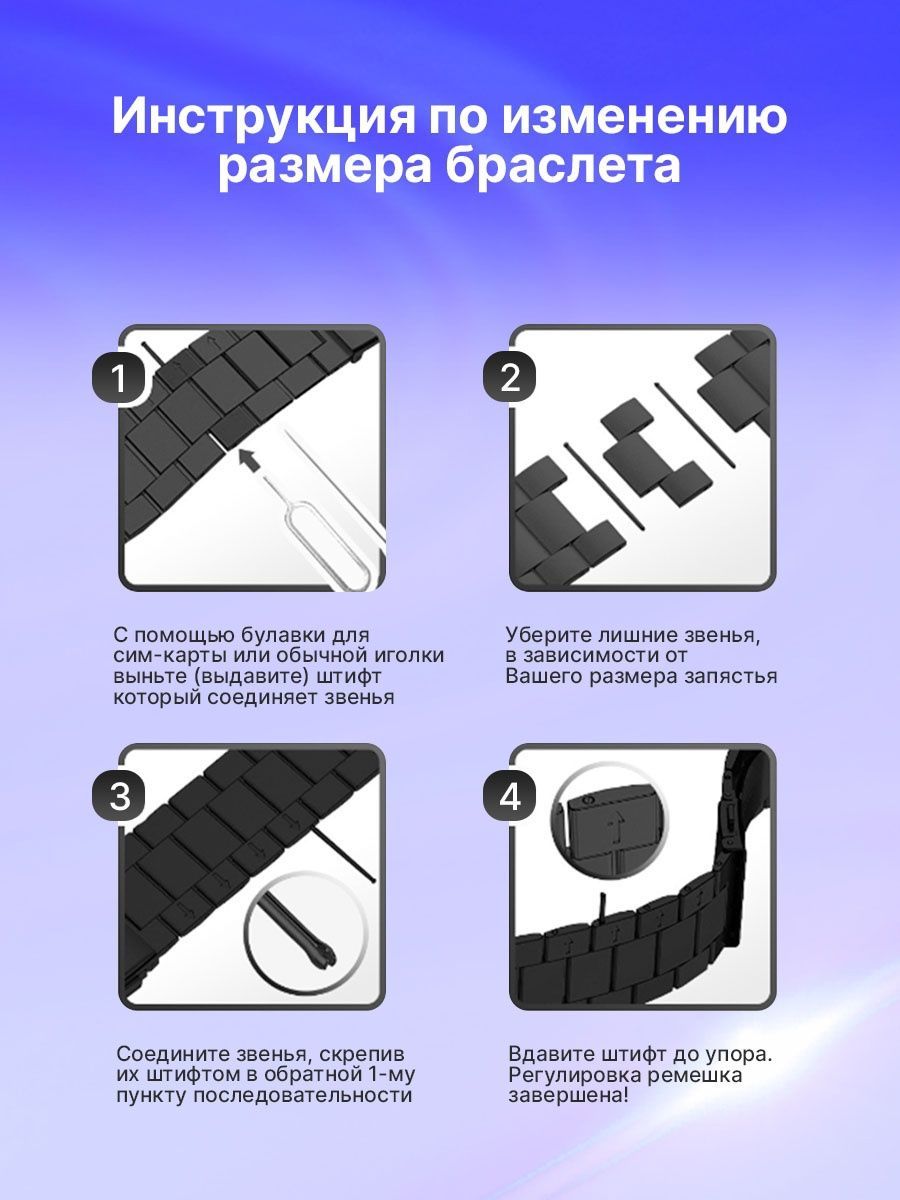 Инструкция по изменению размера браслета

1

С помощью булавки для сим-карты или обычной иголки выньте (выдавите) штифт который соединяет звенья

2

Уберите лишние звенья, в зависимости от Вашего размера запястья

3

Соедините звенья, скрепив их штифтом в обратной 1-му пункту последовательности

4

Вдавите штифт до упора. Регулировка ремешка завершена!