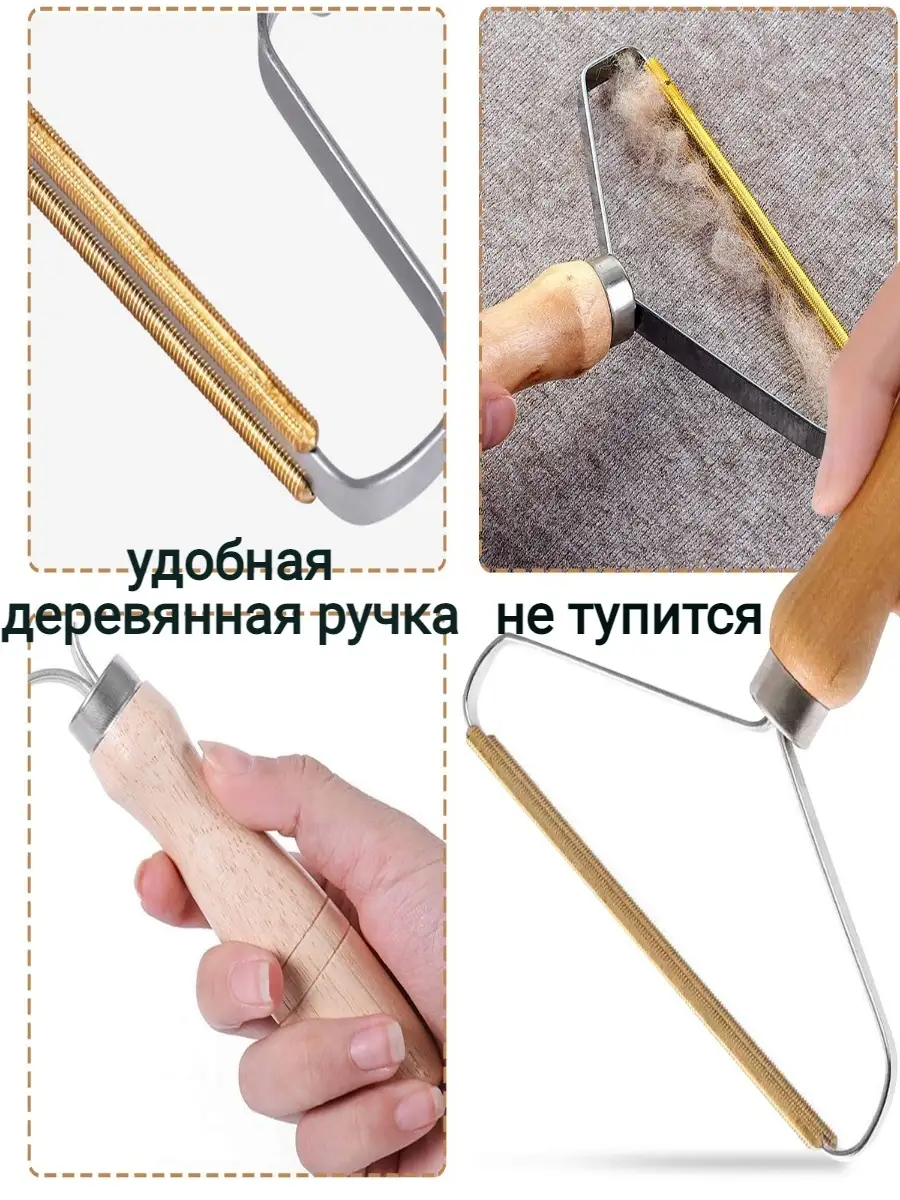 удобная деревянная ручка

не тупится