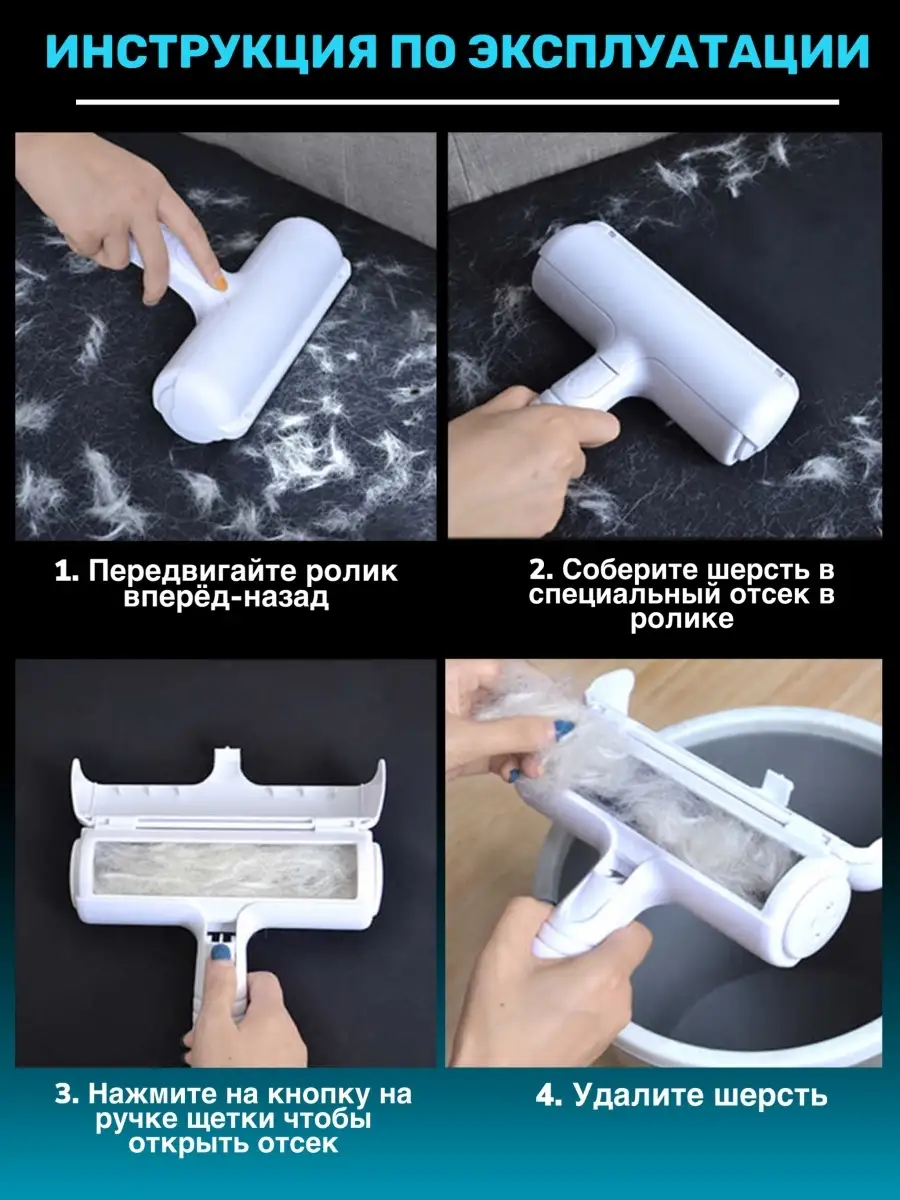 ИНСТРУКЦИЯ ПО ЭКСПЛУАТАЦИИ

1. Передвигайте ролик вперёд-назад

2. Соберите шерсть в специальный отсек в ролике

3. Нажмите на кнопку на ручке щетки чтобы открыть отсек

4. Удалите шерсть