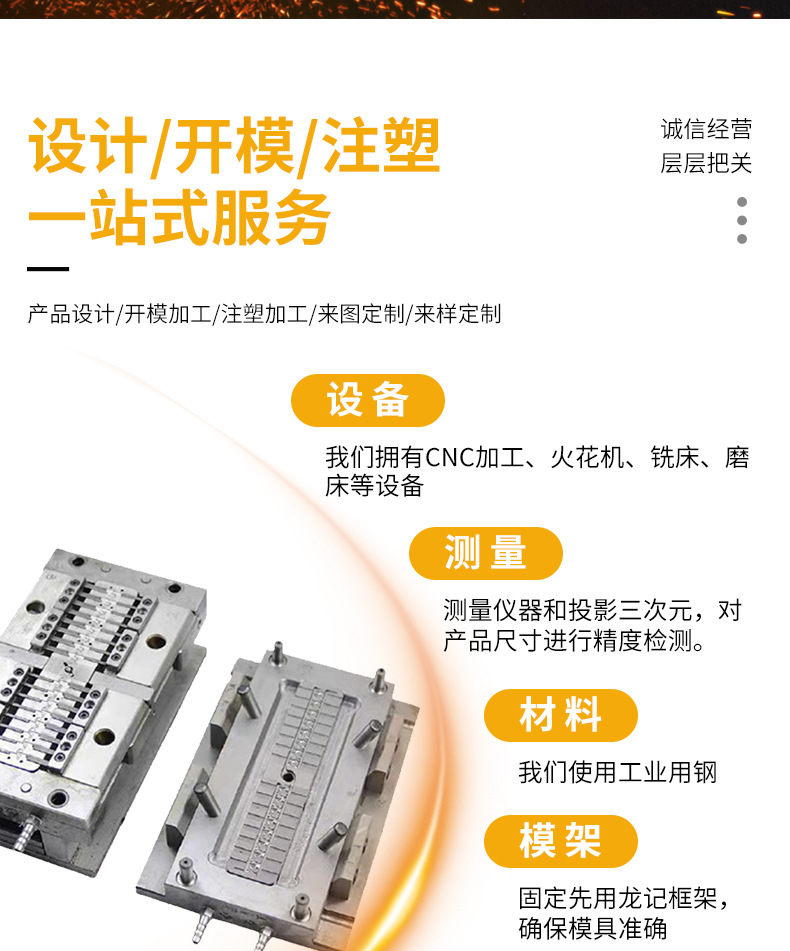 设计/开模/注塑
一站式服务

诚信经营
层层把关

产品设计/开模加工/注塑加工/来图定制/来样定制

设备

我们拥有CNC加工、火花机、铣床、磨床等设备

测量

测量仪器和投影三次元，对产品尺寸进行精度检测。

材料

我们使用工业用钢

模架

固定先用龙记框架，确保模具准确