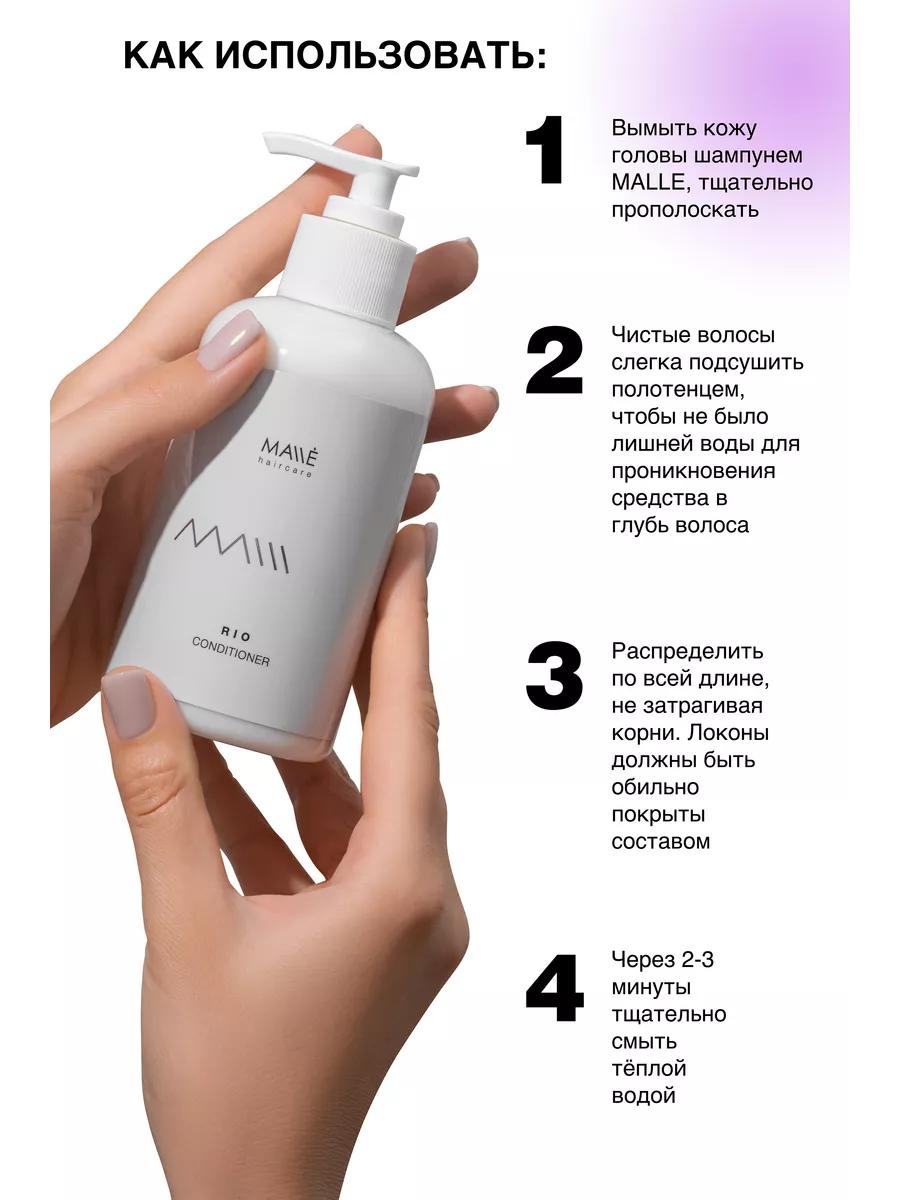 КАК ИСПОЛЬЗОВАТЬ:

MALLÈ
haircare

RIO
CONDITIONER

1 Вымыть кожу головы шампунем MALLE, тщательно прополоскать

2 Чистые волосы слегка подсушить полотенцем, чтобы не было лишней воды для проникновения средства в глубь волоса

3 Распределить по всей длине, не затрагивая корни. Локоны должны быть обильно покрыты составом

4 Через 2-3 минуты тщательно смыть тёплой водой