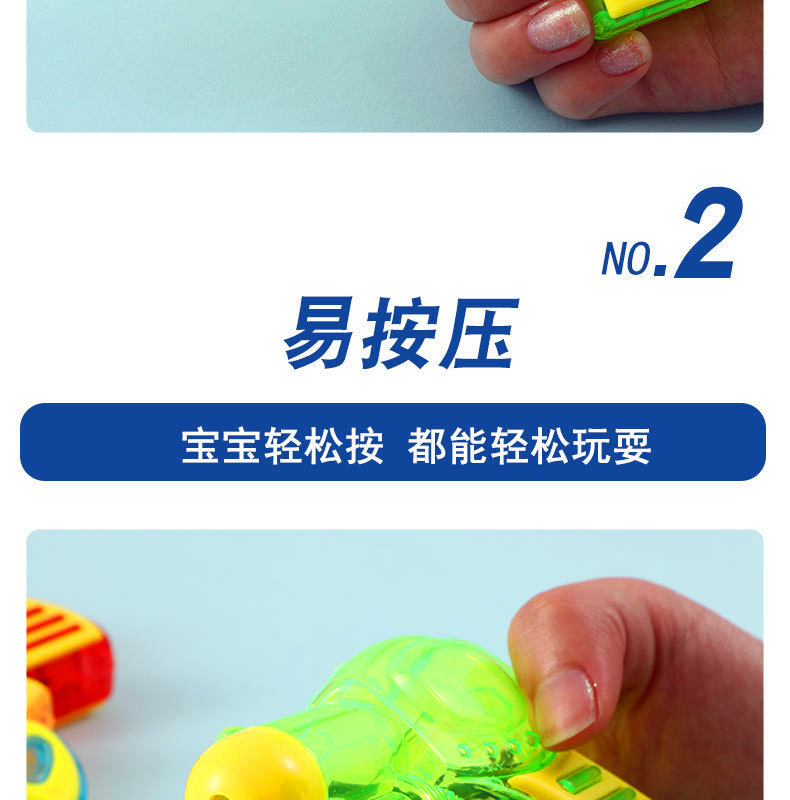 NO.2

易按压

宝宝轻松按 都能轻松玩耍