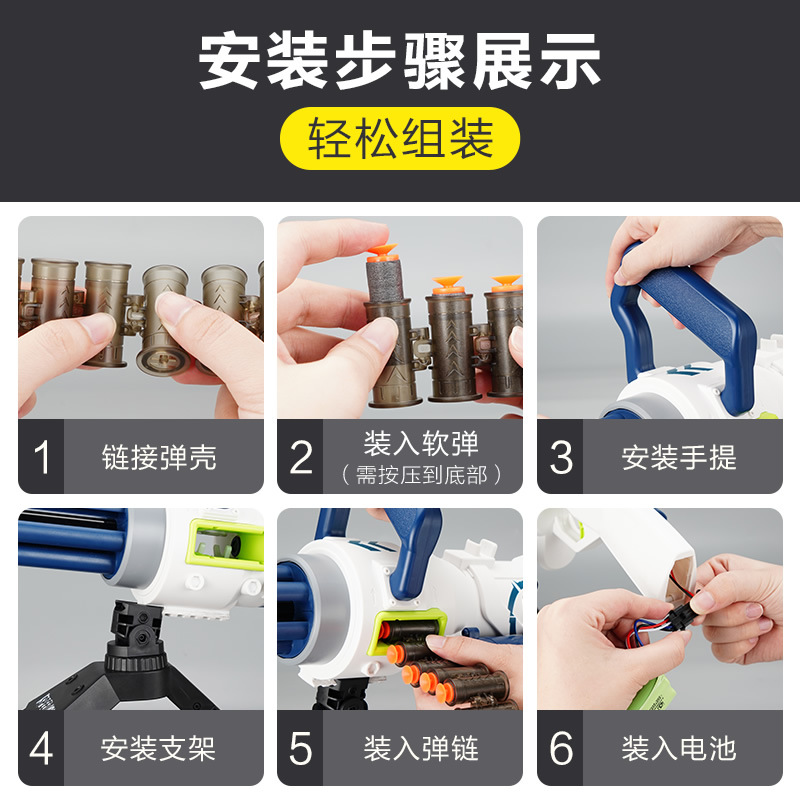 安装步骤展示

轻松组装

1 链接弹壳

2 装入软弹
（需按压到底部）

3 安装手提

4 安装支架

5 装入弹链

6 装入电池