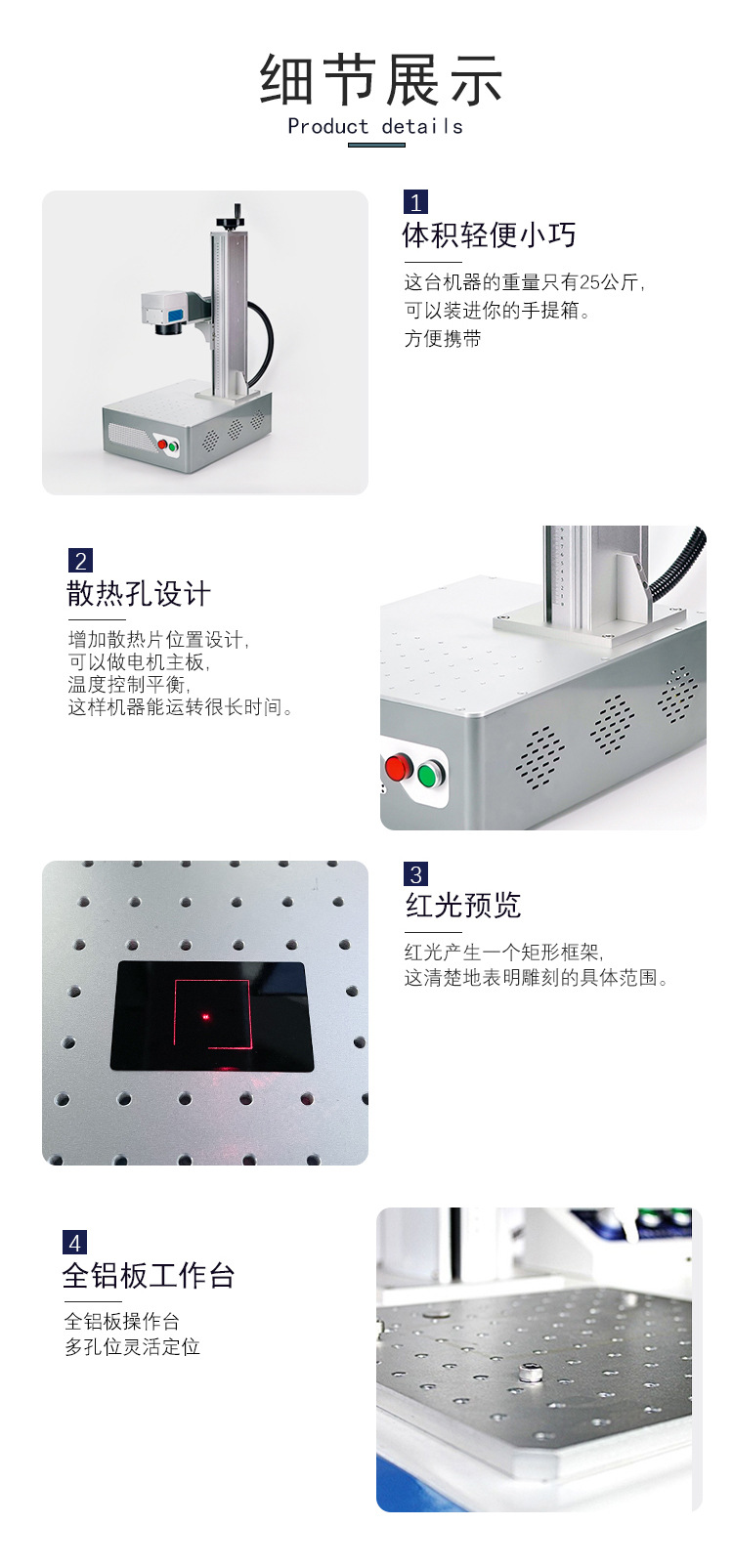 细节展示
Product details

1
体积轻便小巧
这台机器的重量只有25公斤，
可以装进你的手提箱。
方便携带

2
散热孔设计
增加散热片位置设计，
可以做电机主板，
温度控制平衡，
这样机器能运转很长时间。

3
红光预览
红光产生一个矩形框架，
这清楚地表明雕刻的具体范围。

4
全铝板工作台
全铝板操作台
多孔位灵活定位