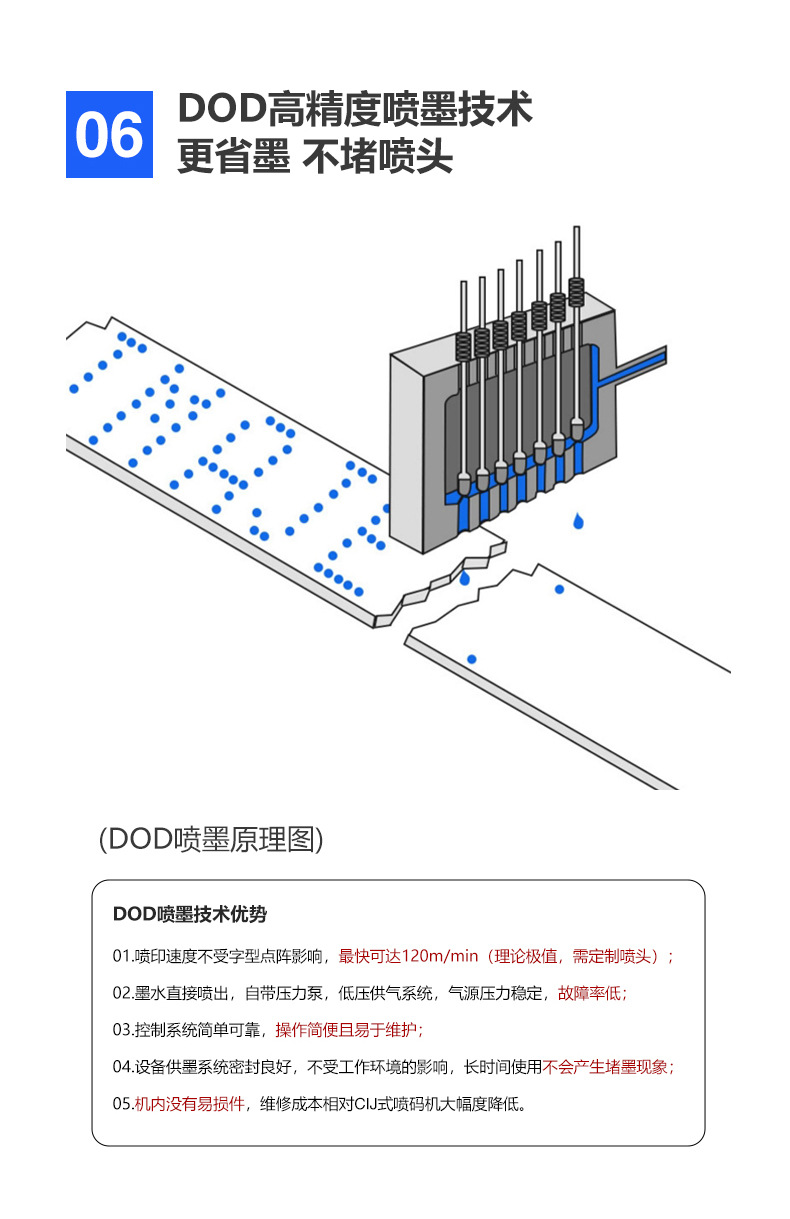 06

DOD高精度喷墨技术
更省墨 不堵喷头

(DOD喷墨原理图)

DOD喷墨技术优势

01.喷印速度不受字型点阵影响，最快可达120m/min（理论极值，需定制喷头）；

02.墨水直接喷出，自带压力泵，低压供气系统，气源压力稳定，故障率低；

03.控制系统简单可靠，操作简便且易于维护；

04.设备供墨系统密封良好，不受工作环境的影响，长时间使用不会产生堵墨现象；

05.机内没有易损件，维修成本相对CIJ式喷码机大幅度降低。