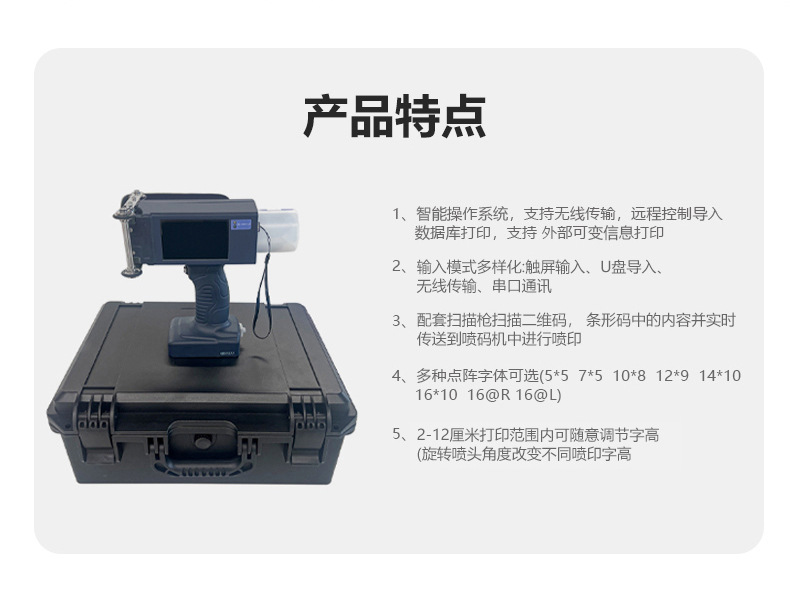 产品特点

1、智能操作系统，支持无线传输，远程控制导入数据库打印，支持 外部可变信息打印

2、输入模式多样化:触屏输入、U盘导入、无线传输、串口通讯

3、配套扫描枪扫描二维码， 条形码中的内容并实时传送到喷码机中进行喷印

4、多种点阵字体可选(5*5 7*5 10*8 12*9 14*10 16*10 16@R 16@L)

5、2-12厘米打印范围内可随意调节字高 (旋转喷头角度改变不同喷印字高