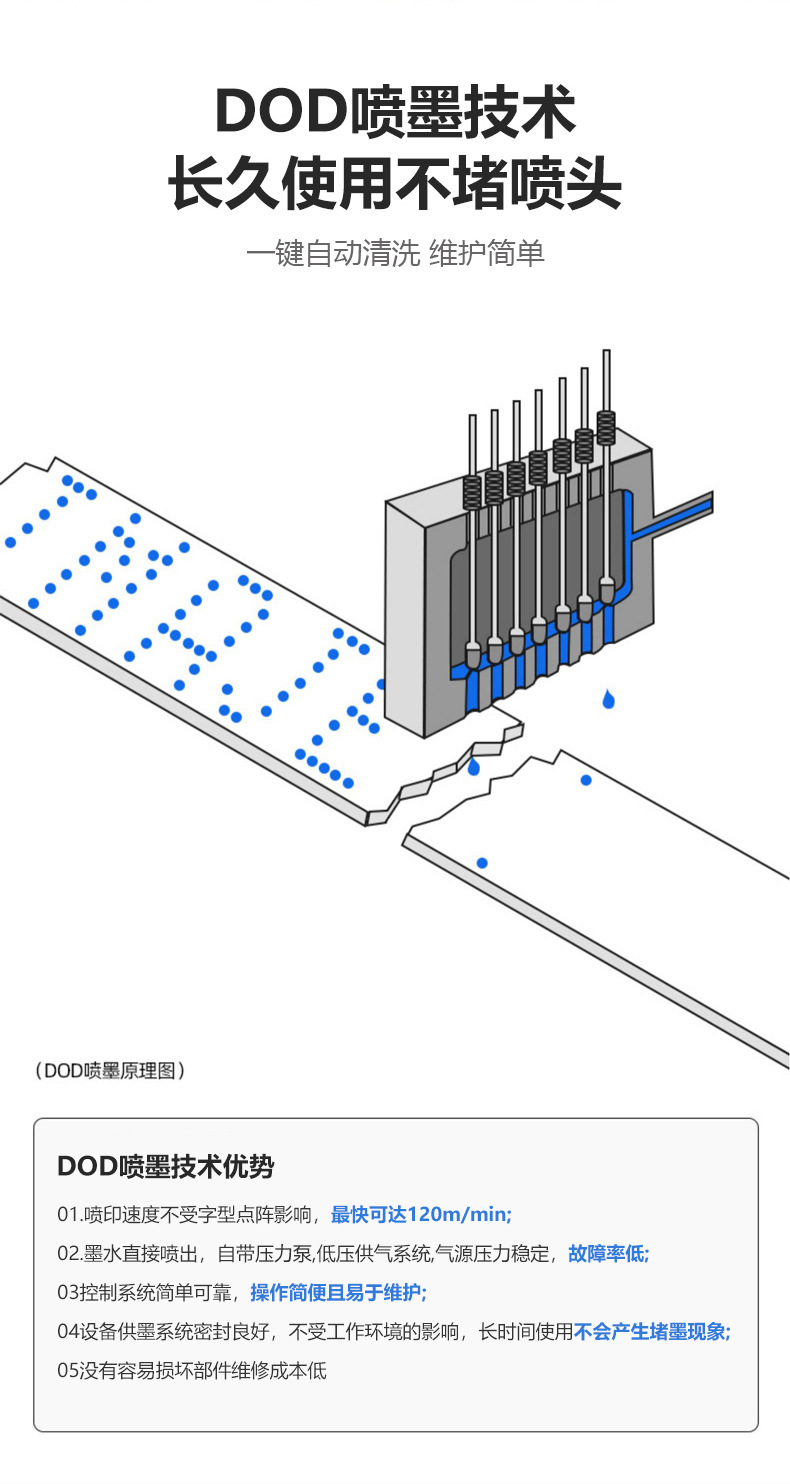 DOD喷墨技术
长久使用不堵喷头

一键自动清洗 维护简单

（DOD喷墨原理图）

DOD喷墨技术优势

01.喷印速度不受字型点阵影响，最快可达120m/min;

02.墨水直接喷出，自带压力泵,低压供气系统,气源压力稳定，故障率低;

03控制系统简单可靠，操作简便且易于维护;

04设备供墨系统密封良好，不受工作环境的影响，长时间使用不会产生堵墨现象;

05没有容易损坏部件维修成本低