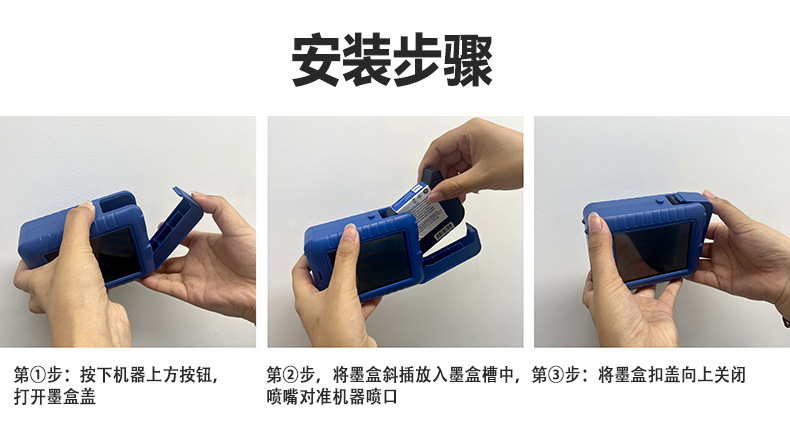 安装步骤

第①步：按下机器上方按钮，打开墨盒盖

第②步，将墨盒斜插放入墨盒槽中，喷嘴对准机器喷口

第③步：将墨盒扣盖向上关闭