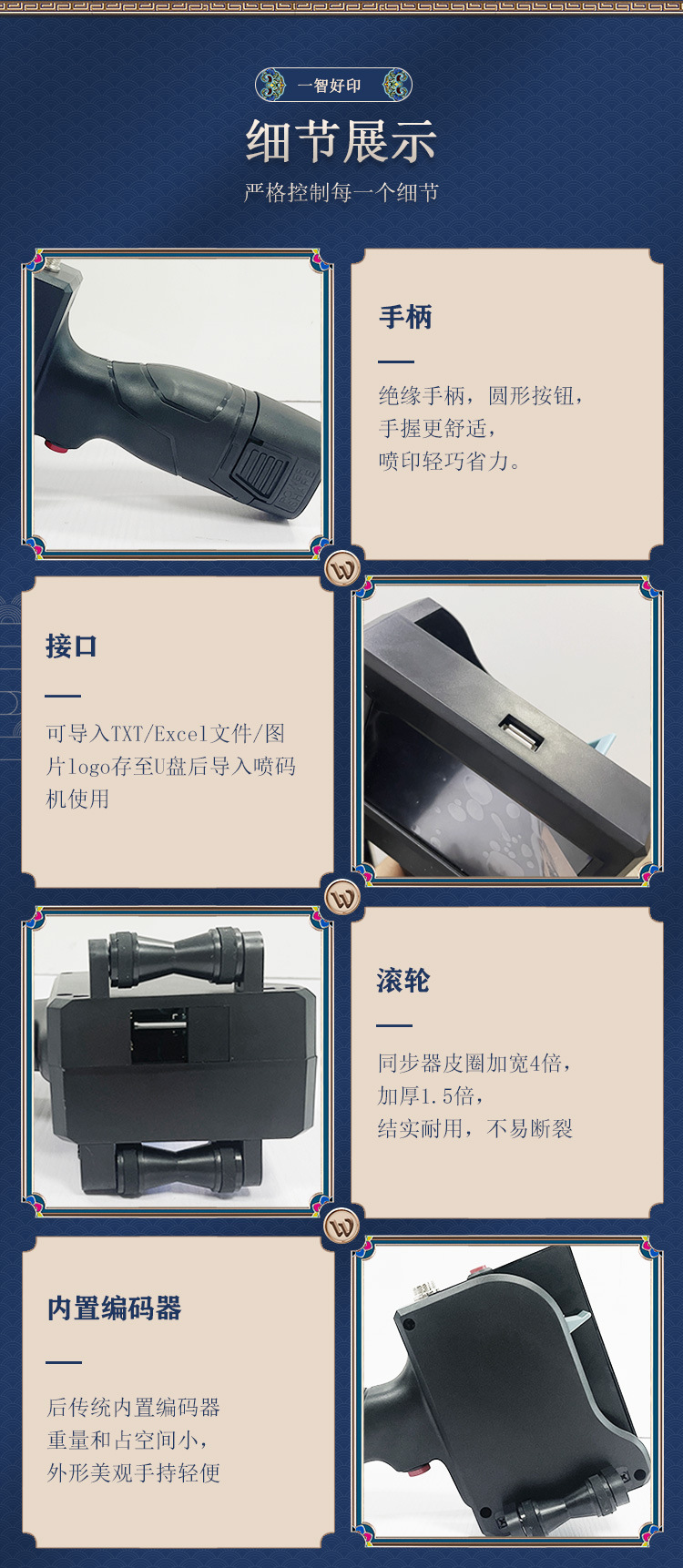 一智好印

细节展示

严格控制每一个细节

手柄

绝缘手柄，圆形按钮，
手握更舒适，
喷印轻巧省力。

接口

可导入TXT/Excel文件/图片logo存至U盘后导入喷码机使用

滚轮

同步器皮圈加宽4倍，
加厚1.5倍，
结实耐用，不易断裂

内置编码器

后传统内置编码器
重量和占空间小，
外形美观手持轻便