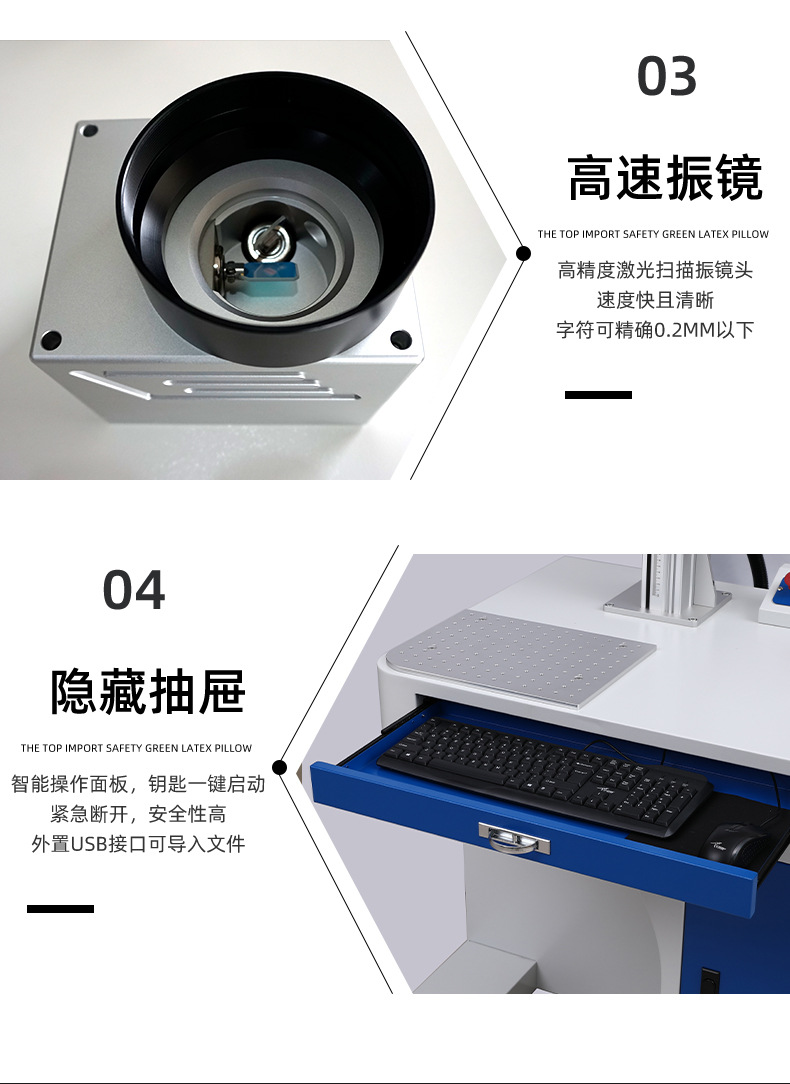 03

高速振镜

THE TOP IMPORT SAFETY GREEN LATEX PILLOW

高精度激光扫描振镜头
速度快且清晰
字符可精确0.2MM以下

04

隐藏抽屉

THE TOP IMPORT SAFETY GREEN LATEX PILLOW

智能操作面板，钥匙一键启动
紧急断开，安全性高
外置USB接口可导入文件