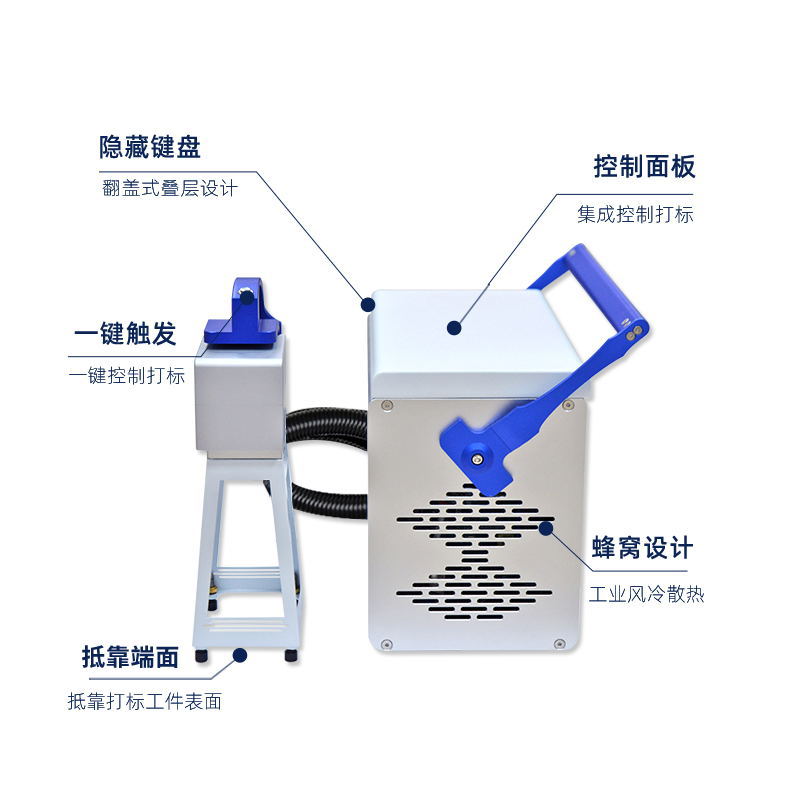 隐藏键盘
翻盖式叠层设计

控制面板
集成控制打标

一键触发
一键控制打标

蜂窝设计
工业风冷散热

抵靠端面
抵靠打标工件表面