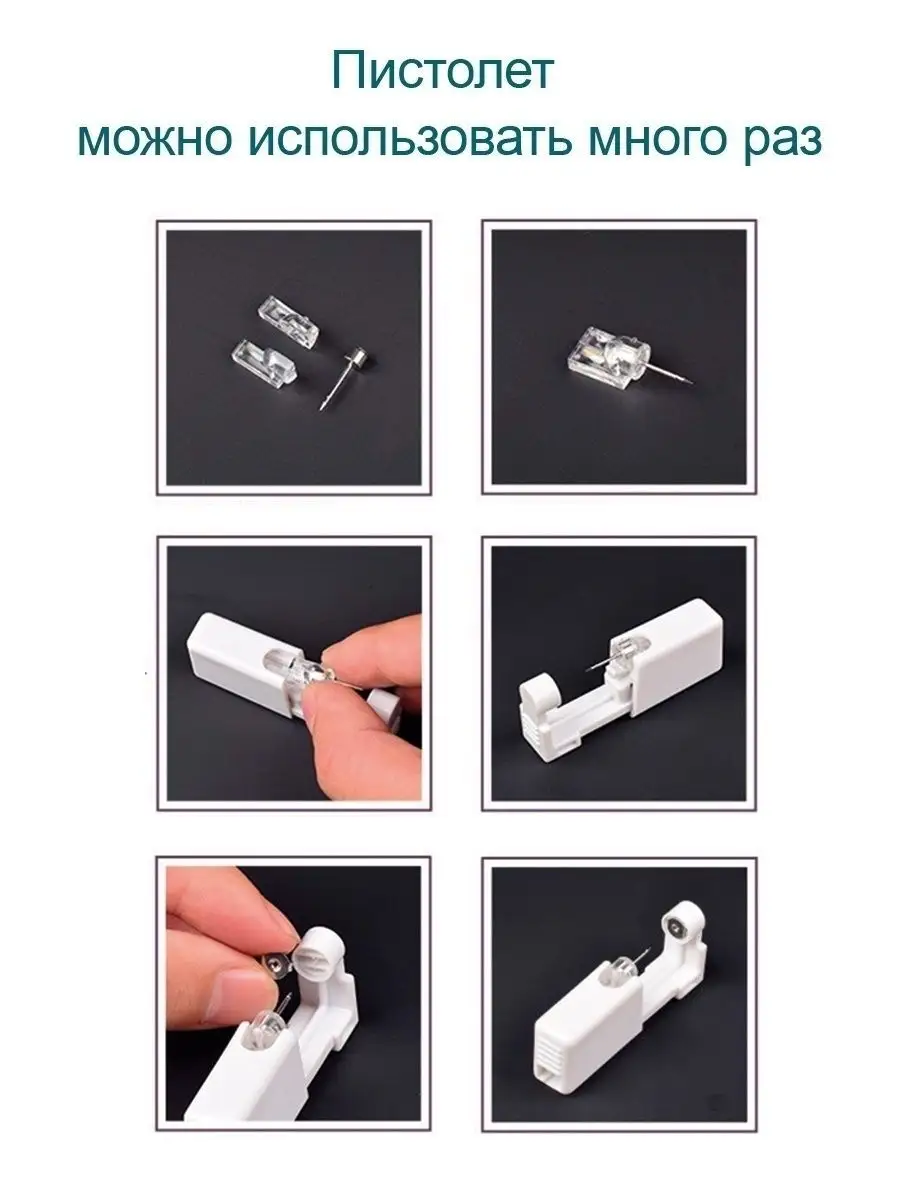 Пистолет
можно использовать много раз