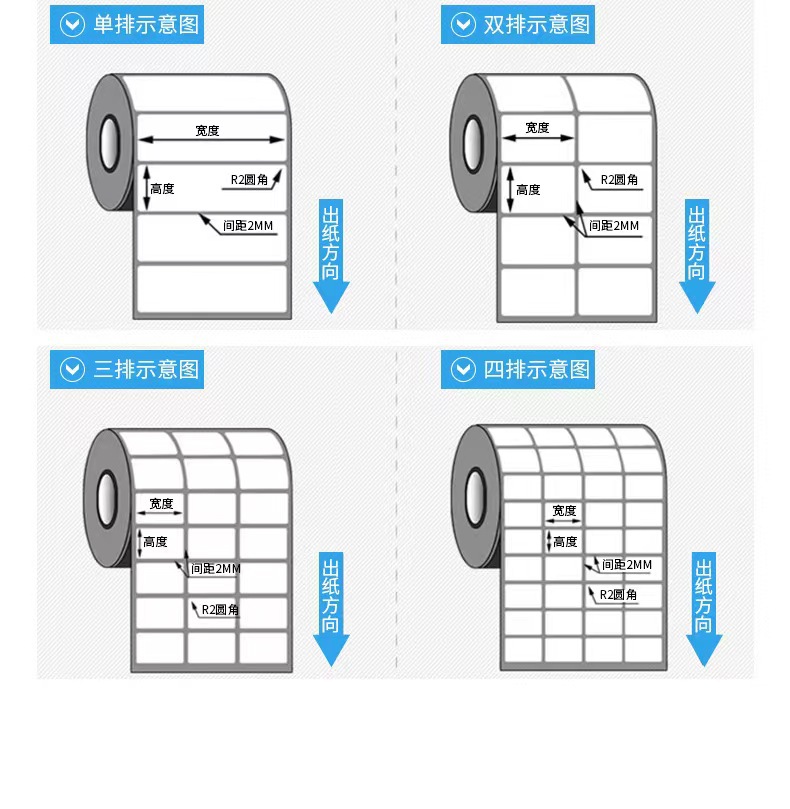 单排示意图

宽度
高度
R2圆角
间距2MM
出纸方向

双排示意图

宽度
高度
R2圆角
间距2MM
出纸方向

三排示意图

宽度
高度
间距2MM
R2圆角
出纸方向

四排示意图

宽度
高度
间距2MM
R2圆角
出纸方向