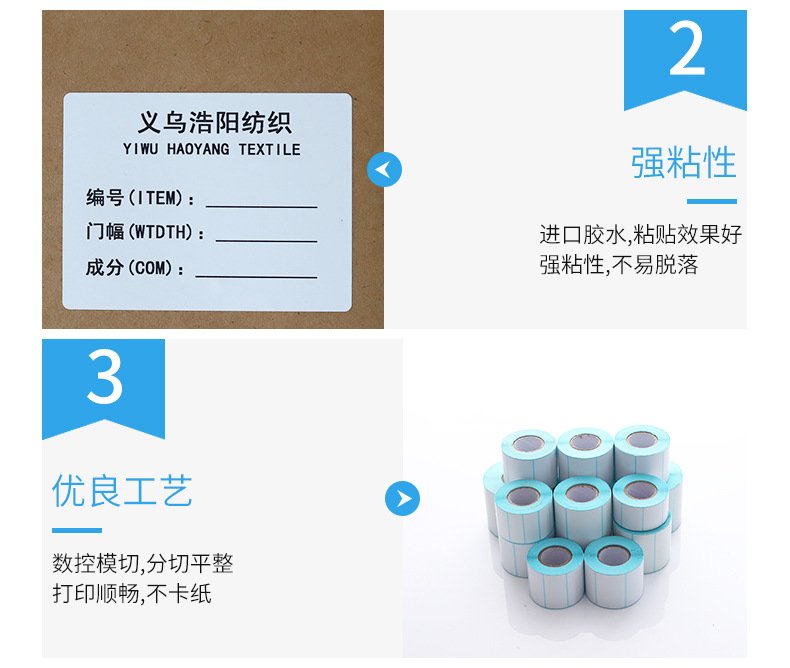 义乌浩阳纺织
YIWU HAOYANG TEXTILE

编号(ITEM)：

门幅(WTDTH)：

成分(COM)：

2

强粘性

进口胶水,粘贴效果好
强粘性,不易脱落

3

优良工艺

数控模切,分切平整
打印顺畅,不卡纸