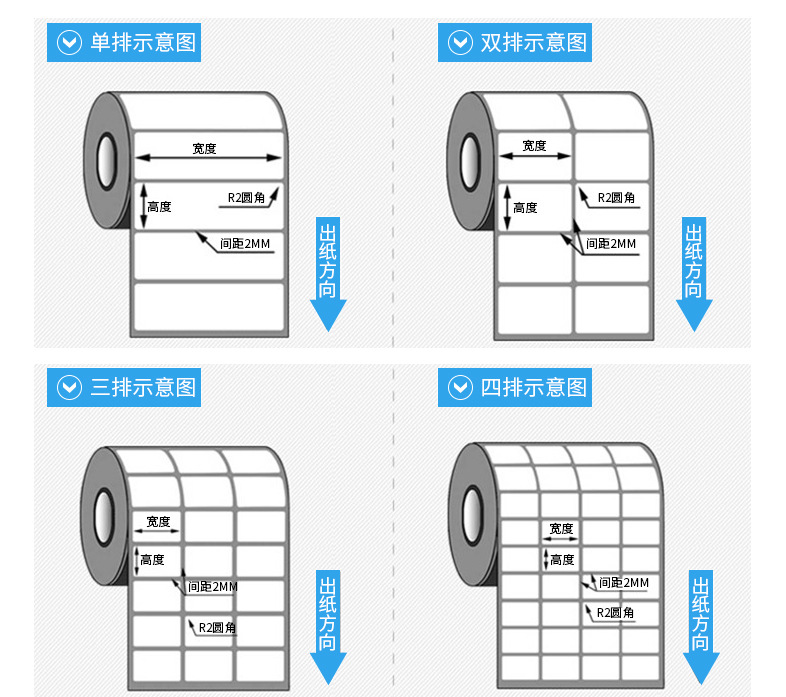 单排示意图

宽度
高度
R2圆角
间距2MM
出纸方向

双排示意图

宽度
高度
R2圆角
间距2MM
出纸方向

三排示意图

宽度
高度
间距2MM
R2圆角
出纸方向

四排示意图

宽度
高度
间距2MM
R2圆角
出纸方向