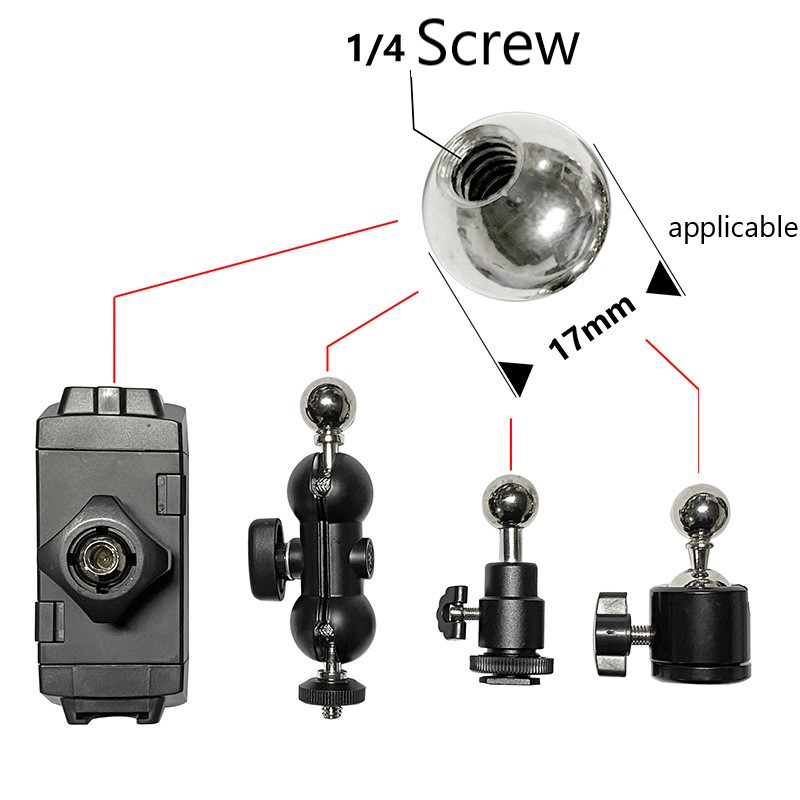 1/4 Screw

applicable

17mm