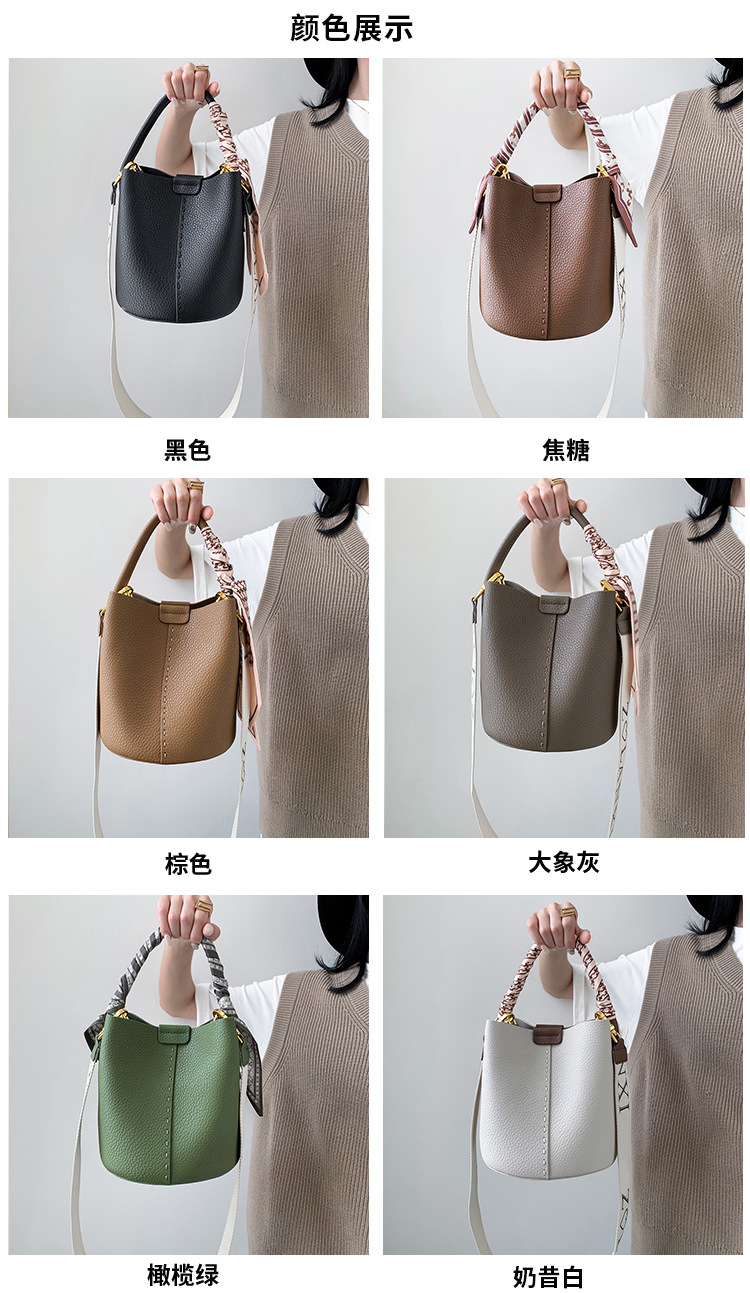 颜色展示

黑色

焦糖

棕色

大象灰

橄榄绿

奶昔白