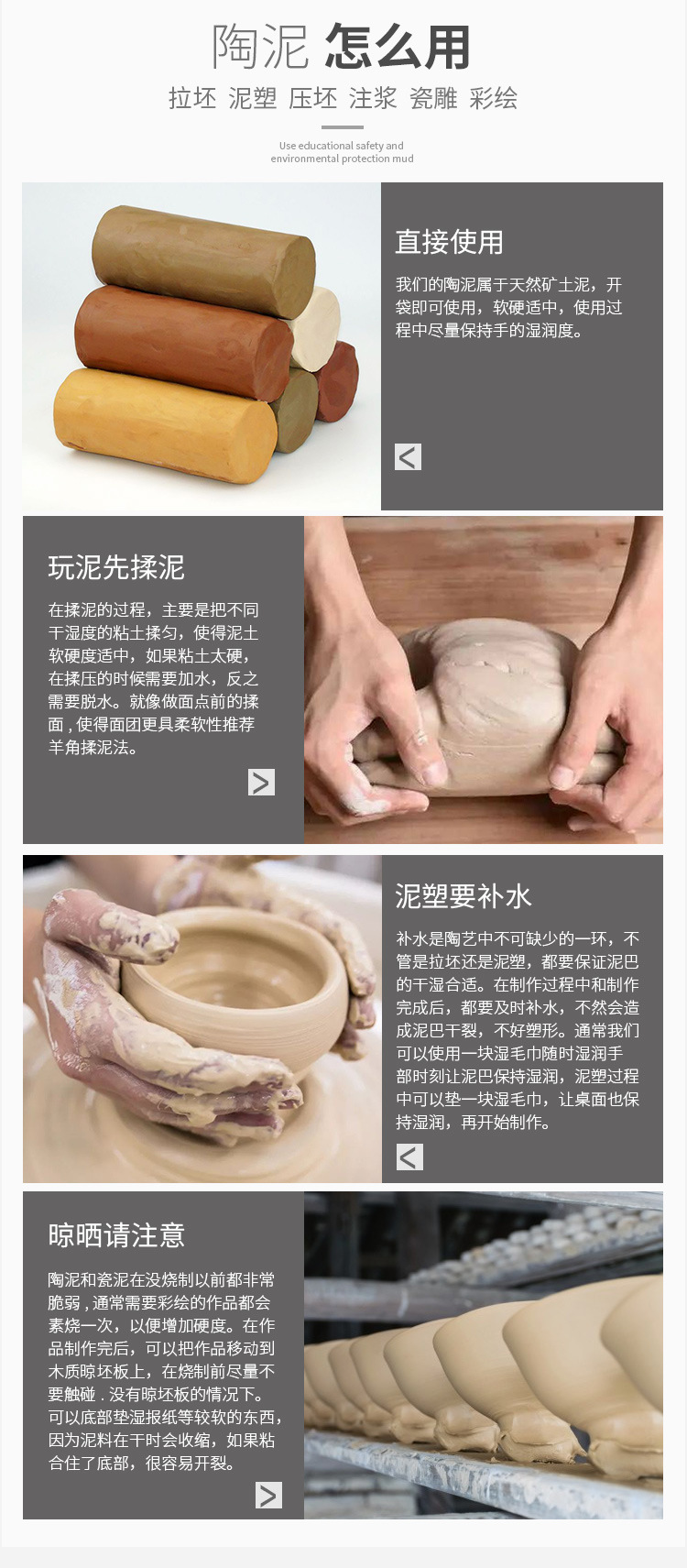 陶泥 怎么用

拉坯 泥塑 压坯 注浆 瓷雕 彩绘

Use educational safety and environmental protection mud

直接使用

我们的陶泥属于天然矿土泥，开袋即可使用，软硬适中，使用过程中尽量保持手的湿润度。

<

玩泥先揉泥

在揉泥的过程，主要是把不同干湿度的粘土揉匀，使得泥土软硬度适中，如果粘土太硬，在揉压的时候需要加水，反之需要脱水。就像做面点前的揉面，使得面团更具柔软性推荐羊角揉泥法。

>

泥塑要补水

补水是陶艺中不可缺少的一环，不管是拉坯还是泥塑，都要保证泥巴的干湿合适。在制作过程中和制作完成后，都要及时补水，不然会造成泥巴干裂，不好塑形。通常我们可以使用一块湿毛巾随时湿润手部时刻让泥巴保持湿润，泥塑过程中可以垫一块湿毛巾，让桌面也保持湿润，再开始制作。

<

晾晒请注意

陶泥和瓷泥在没烧制以前都非常脆弱，通常需要彩绘的作品都会素烧一次，以便增加硬度。在作品制作完后，可以把作品移动到木质晾坯板上，在烧制前尽量不要触碰．没有晾坯板的情况下。可以底部垫湿报纸等较软的东西，因为泥料在干时会收缩，如果粘合住了底部，很容易开裂。

>