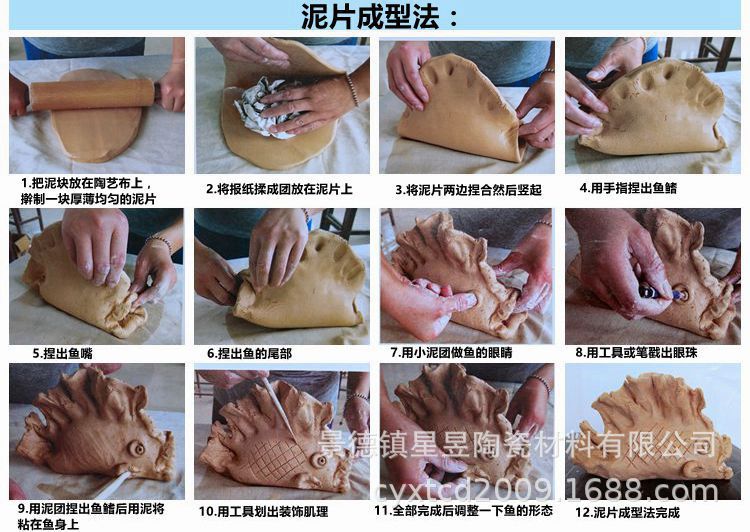 泥片成型法：

1.把泥块放在陶艺布上，擀制一块厚薄均匀的泥片

2.将报纸揉成团放在泥片上

3.将泥片两边捏合然后竖起

4.用手指捏出鱼鳍

5.捏出鱼嘴

6.捏出鱼的尾部

7.用小泥团做鱼的眼睛

8.用工具或笔戳出眼珠

9.用泥团捏出鱼鳍后用泥将粘在鱼身上

10.用工具划出装饰肌理

11.全部完成后调整一下鱼的形态

12.泥片成型法完成

景德镇星昱陶瓷材料有限公司
cyxtcd2009.1688.com