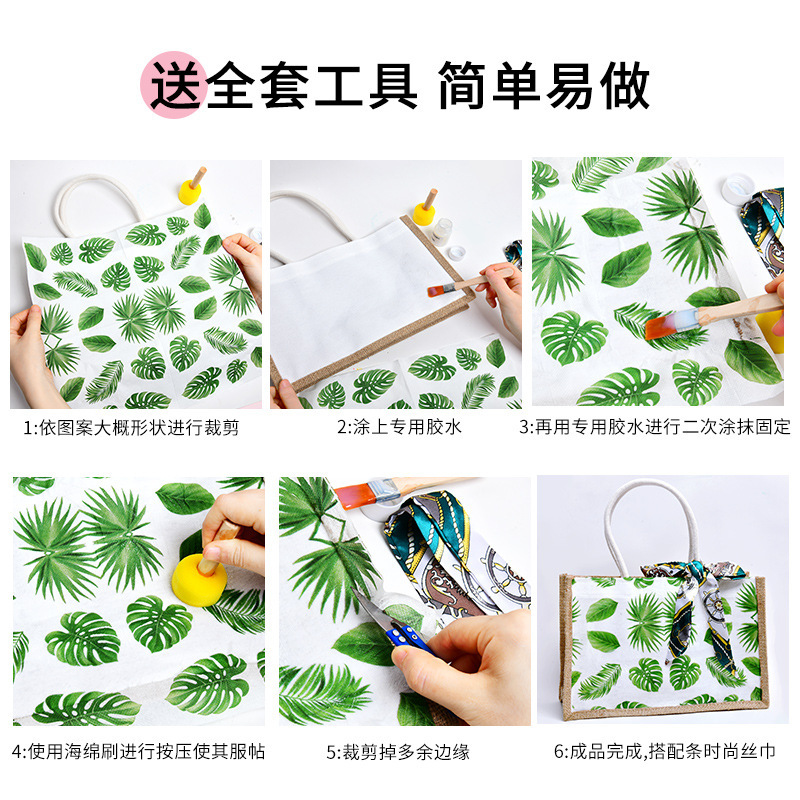 送全套工具 简单易做

1:依图案大概形状进行裁剪

2:涂上专用胶水

3:再用专用胶水进行二次涂抹固定

4:使用海绵刷进行按压使其服帖

5:裁剪掉多余边缘

6:成品完成,搭配条时尚丝巾