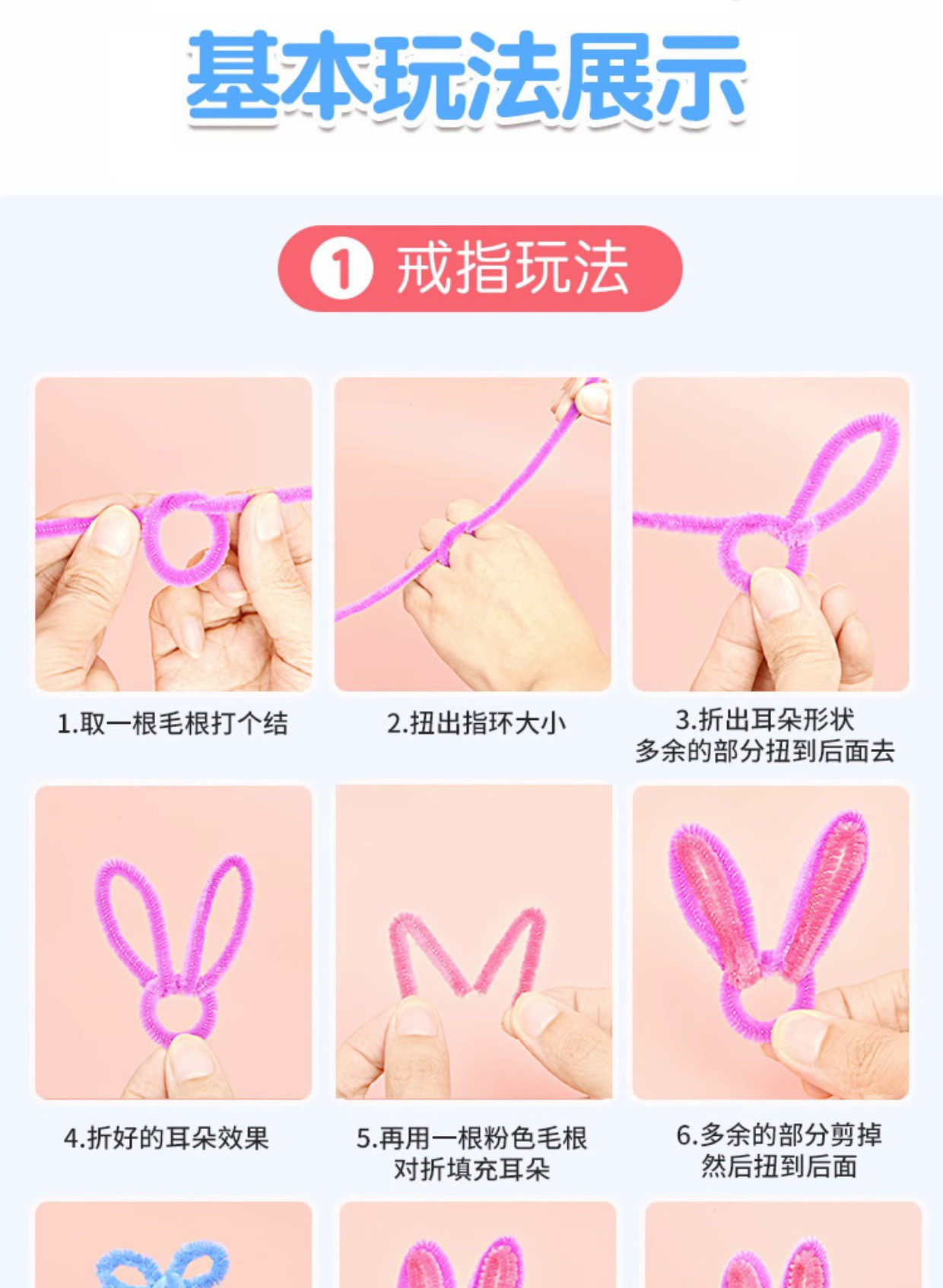 基本玩法展示

1 戒指玩法

1.取一根毛根打个结

2.扭出指环大小

3.折出耳朵形状
多余的部分扭到后面去

4.折好的耳朵效果

5.再用一根粉色毛根
对折填充耳朵

6.多余的部分剪掉
然后扭到后面