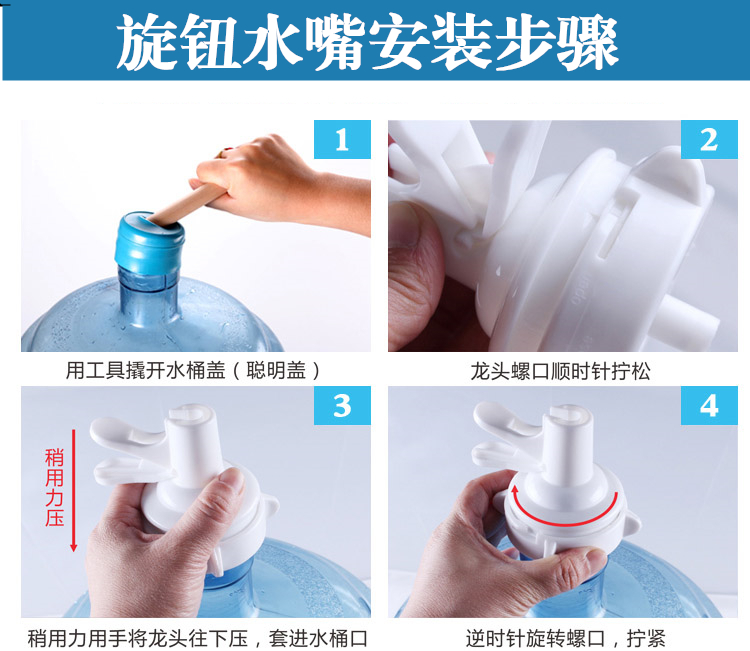 旋钮水嘴安装步骤

1

用工具撬开水桶盖（聪明盖）

2

龙头螺口顺时针拧松

3

稍用力压

稍用力用手将龙头往下压，套进水桶口

4

逆时针旋转螺口，拧紧