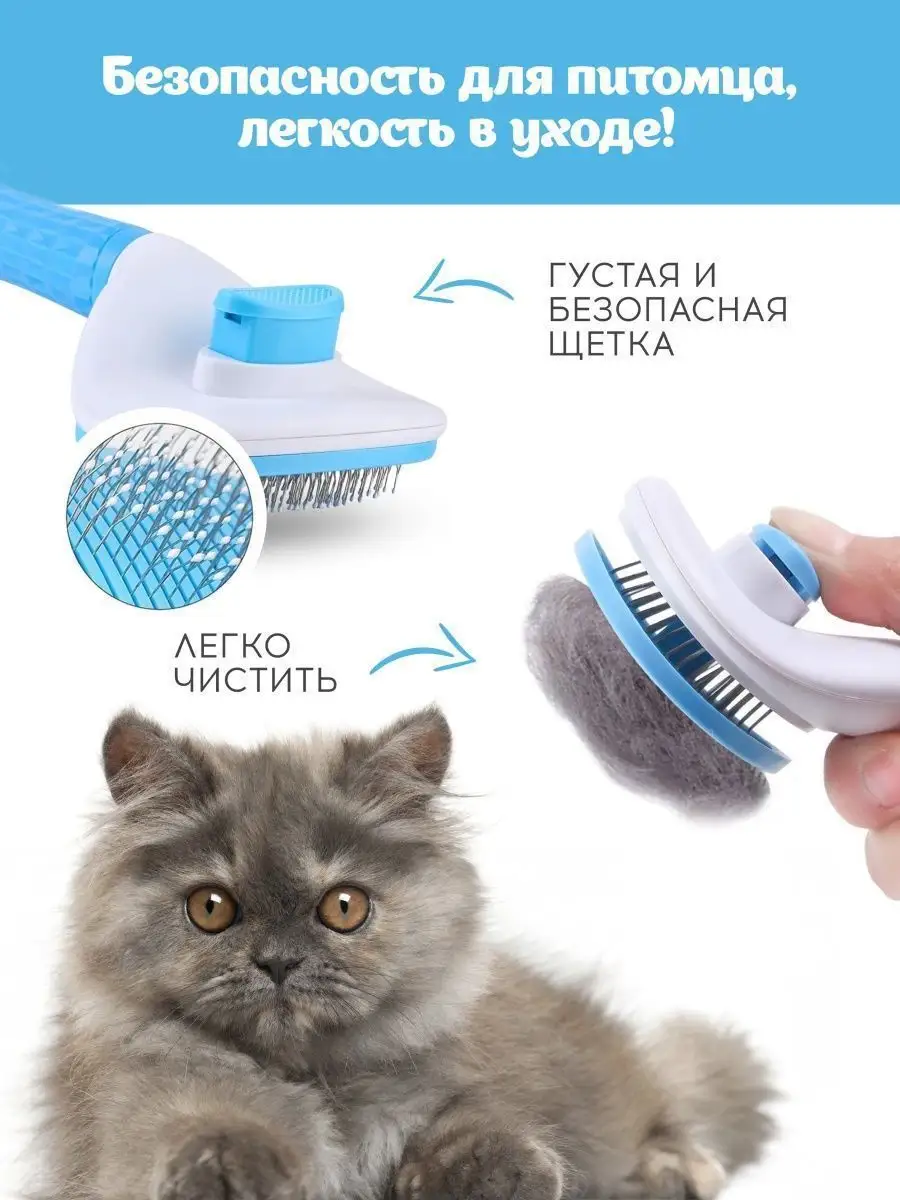 Безопасность для питомца, легкость в уходе!

ГУСТАЯ И БЕЗОПАСНАЯ ЩЕТКА

ЛЕГКО ЧИСТИТЬ