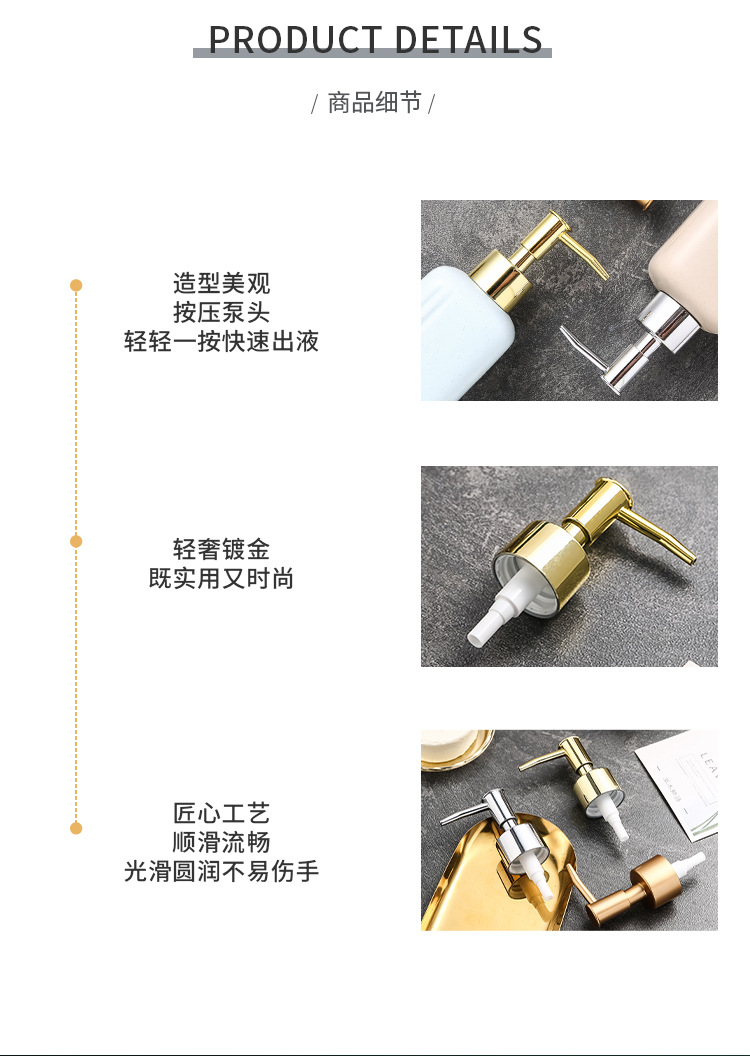 PRODUCT DETAILS

/ 商品细节 /

造型美观
按压泵头
轻轻一按快速出液

轻奢镀金
既实用又时尚

匠心工艺
顺滑流畅
光滑圆润不易伤手

LEA