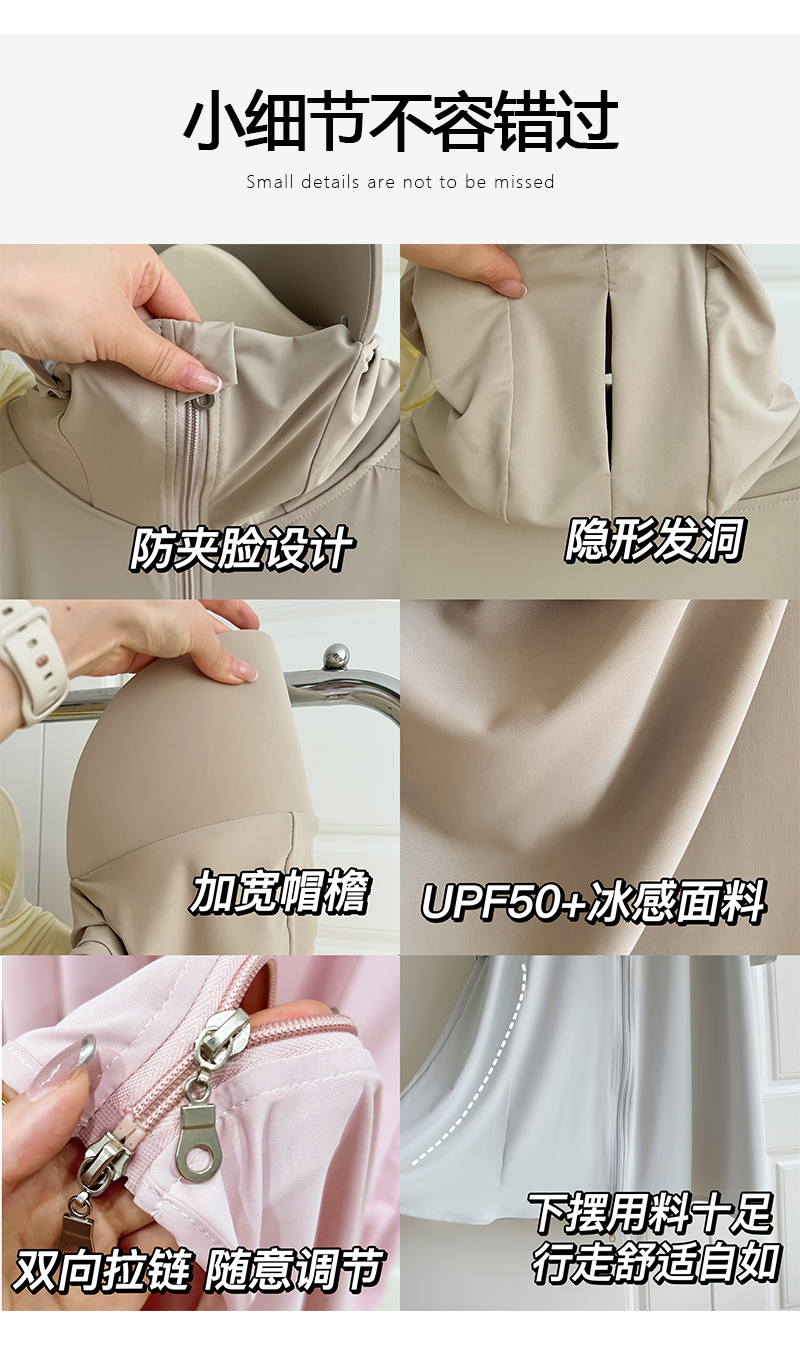 小细节不容错过

Small details are not to be missed

防夹脸设计

隐形发洞

加宽帽檐

UPF50+冰感面料

双向拉链 随意调节

下摆用料十足
行走舒适自如