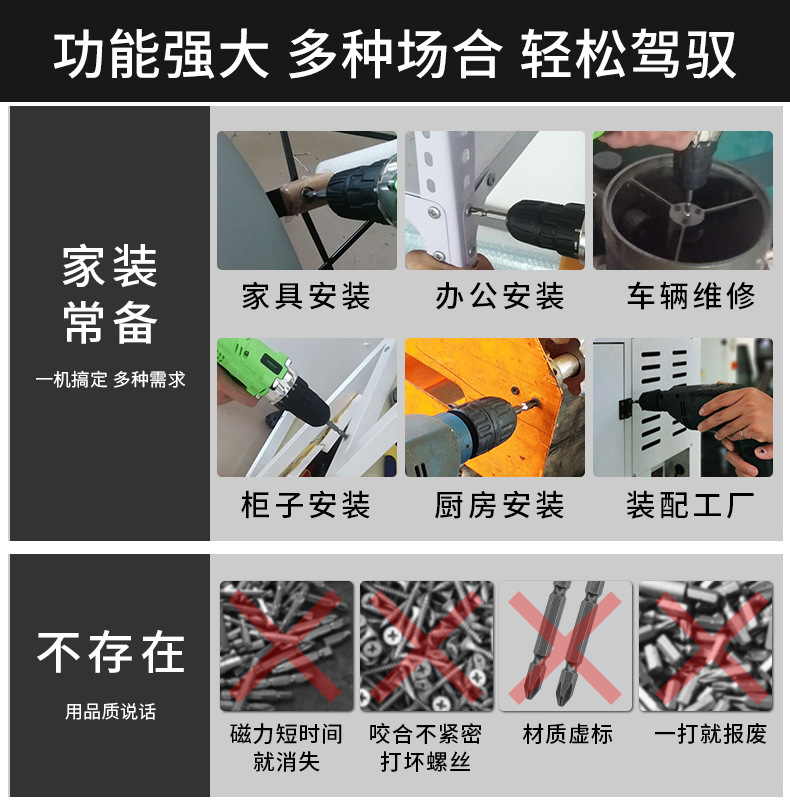 功能强大 多种场合 轻松驾驭

家装常备

一机搞定 多种需求

家具安装

办公安装

车辆维修

柜子安装

厨房安装

装配工厂

不存在

用品质说话

磁力短时间就消失

咬合不紧密打坏螺丝

材质虚标

一打就报废