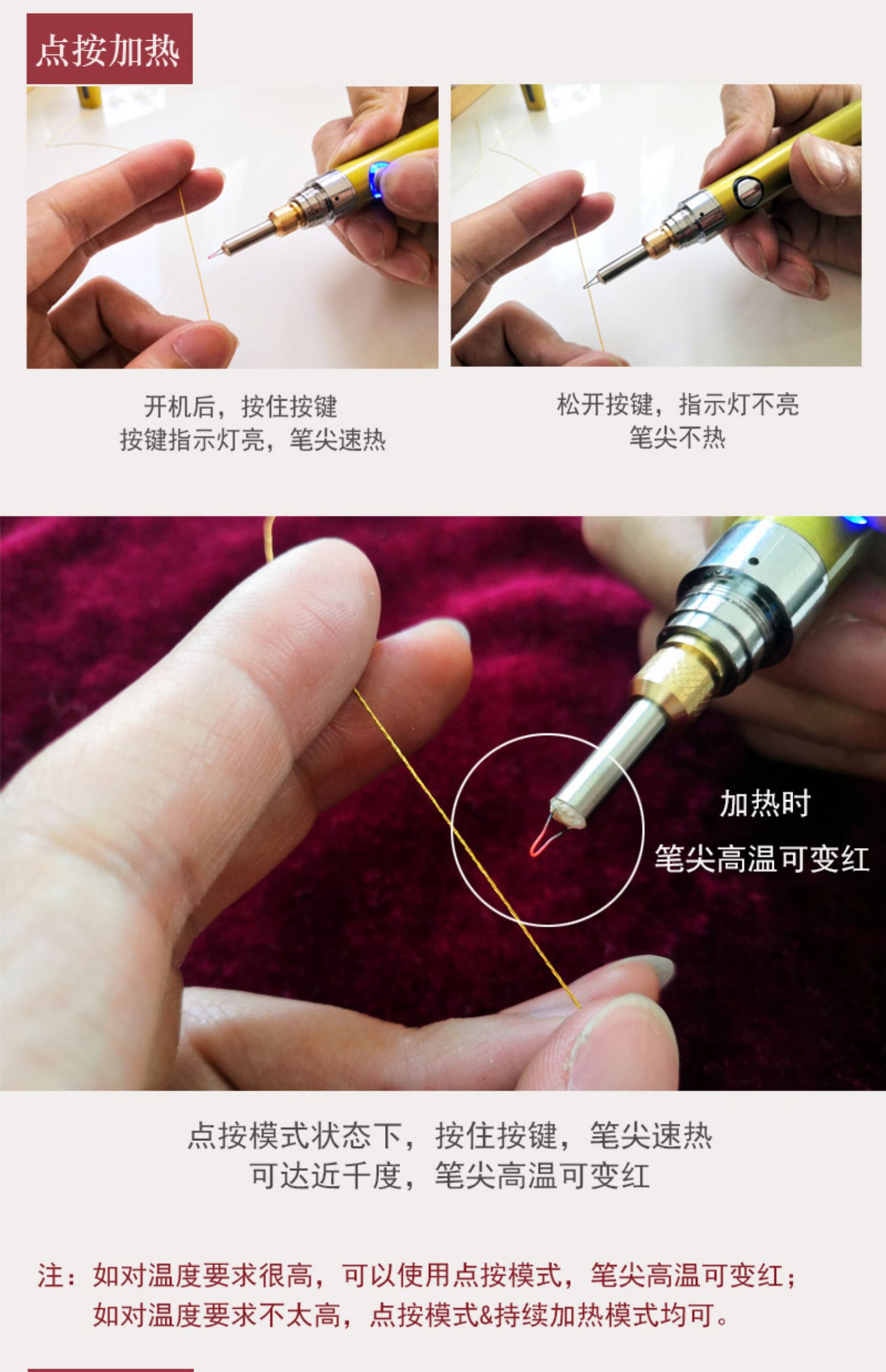 点按加热

开机后，按住按键
按键指示灯亮，笔尖速热

松开按键，指示灯不亮
笔尖不热

加热时
笔尖高温可变红

点按模式状态下，按住按键，笔尖速热
可达近千度，笔尖高温可变红

注：如对温度要求很高，可以使用点按模式，笔尖高温可变红；
如对温度要求不太高，点按模式&持续加热模式均可。