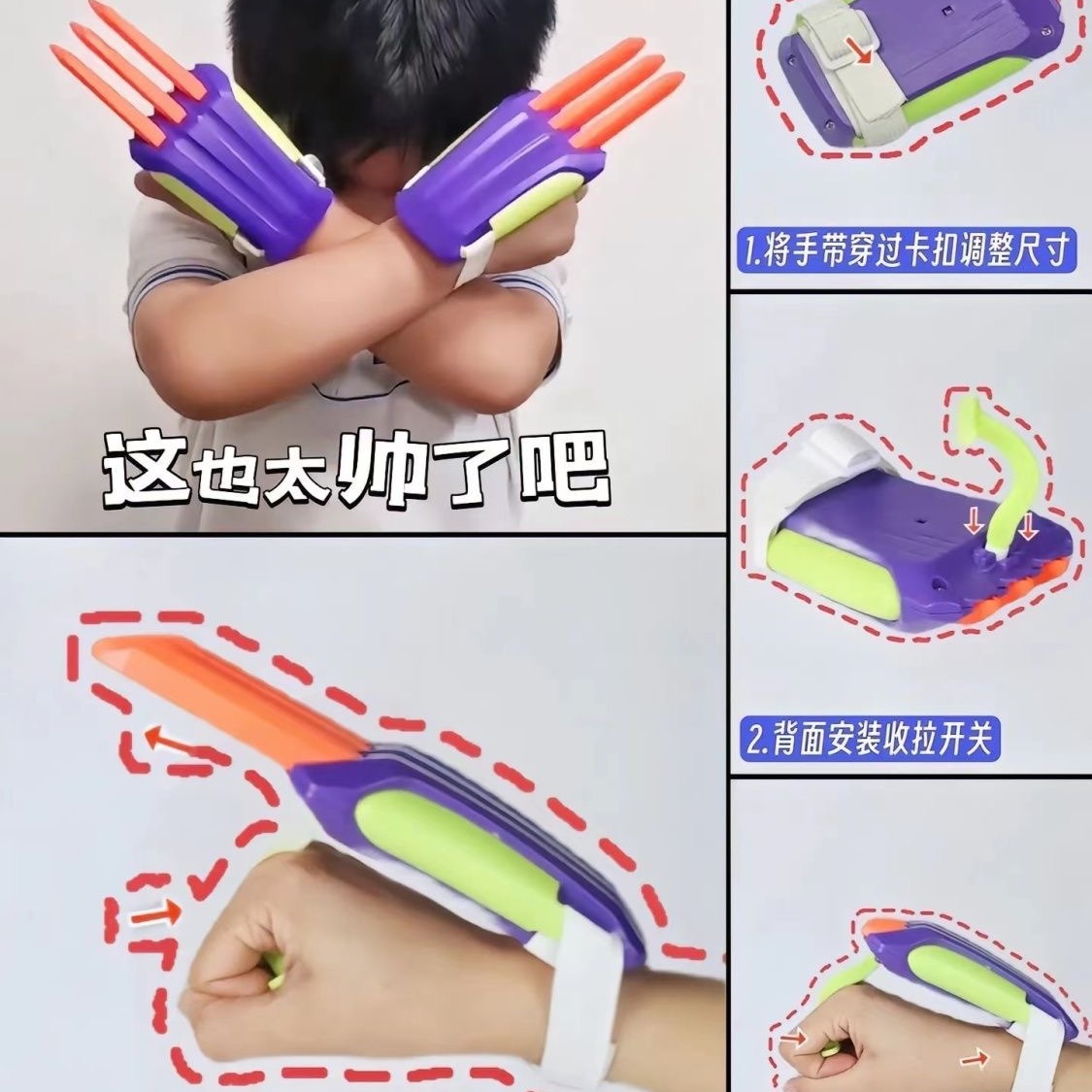 这也太帅了吧

1.将手带穿过卡扣调整尺寸

2.背面安装收拉开关