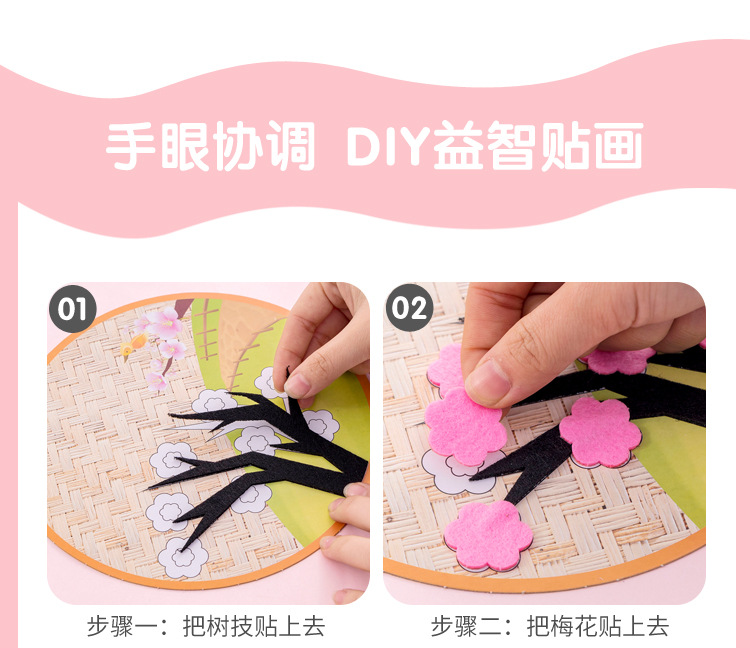 手眼协调 DIY益智贴画

01

02

步骤一：把树技贴上去

步骤二：把梅花贴上去