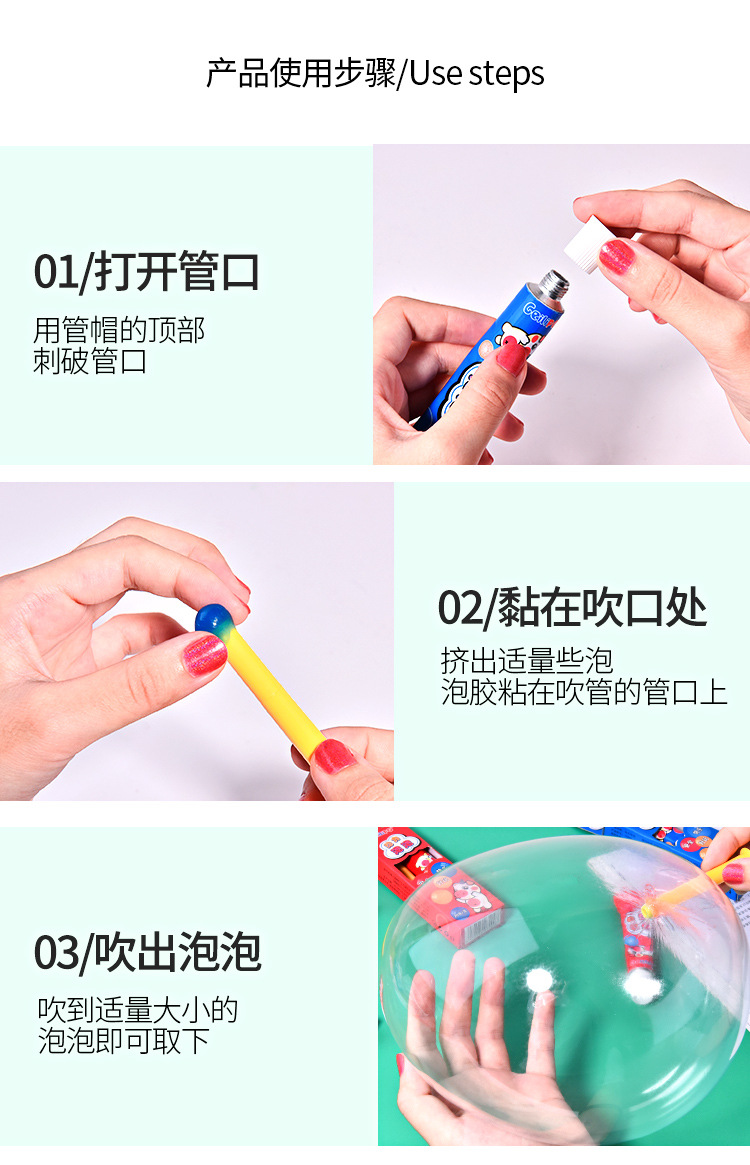 产品使用步骤/Use steps

01/打开管口

用管帽的顶部
刺破管口

02/黏在吹口处

挤出适量些泡
泡胶粘在吹管的管口上

03/吹出泡泡

吹到适量大小的
泡泡即可取下