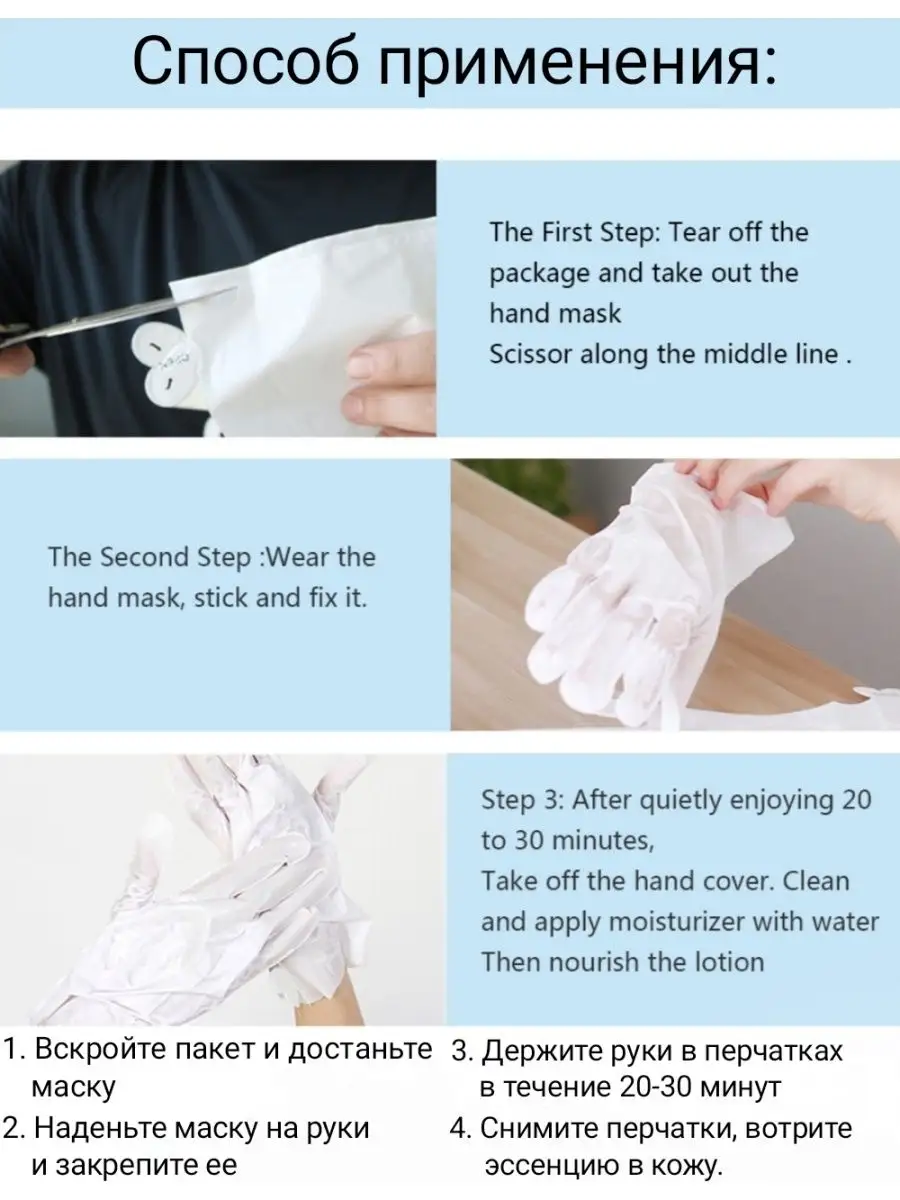 Способ применения:

The First Step: Tear off the package and take out the hand mask
Scissor along the middle line .

The Second Step :Wear the hand mask, stick and fix it.

Step 3: After quietly enjoying 20 to 30 minutes,
Take off the hand cover. Clean and apply moisturizer with water
Then nourish the lotion

1. Вскройте пакет и достаньте маску
2. Наденьте маску на руки и закрепите ее

3. Держите руки в перчатках в течение 20-30 минут
4. Снимите перчатки, вотрите эссенцию в кожу.