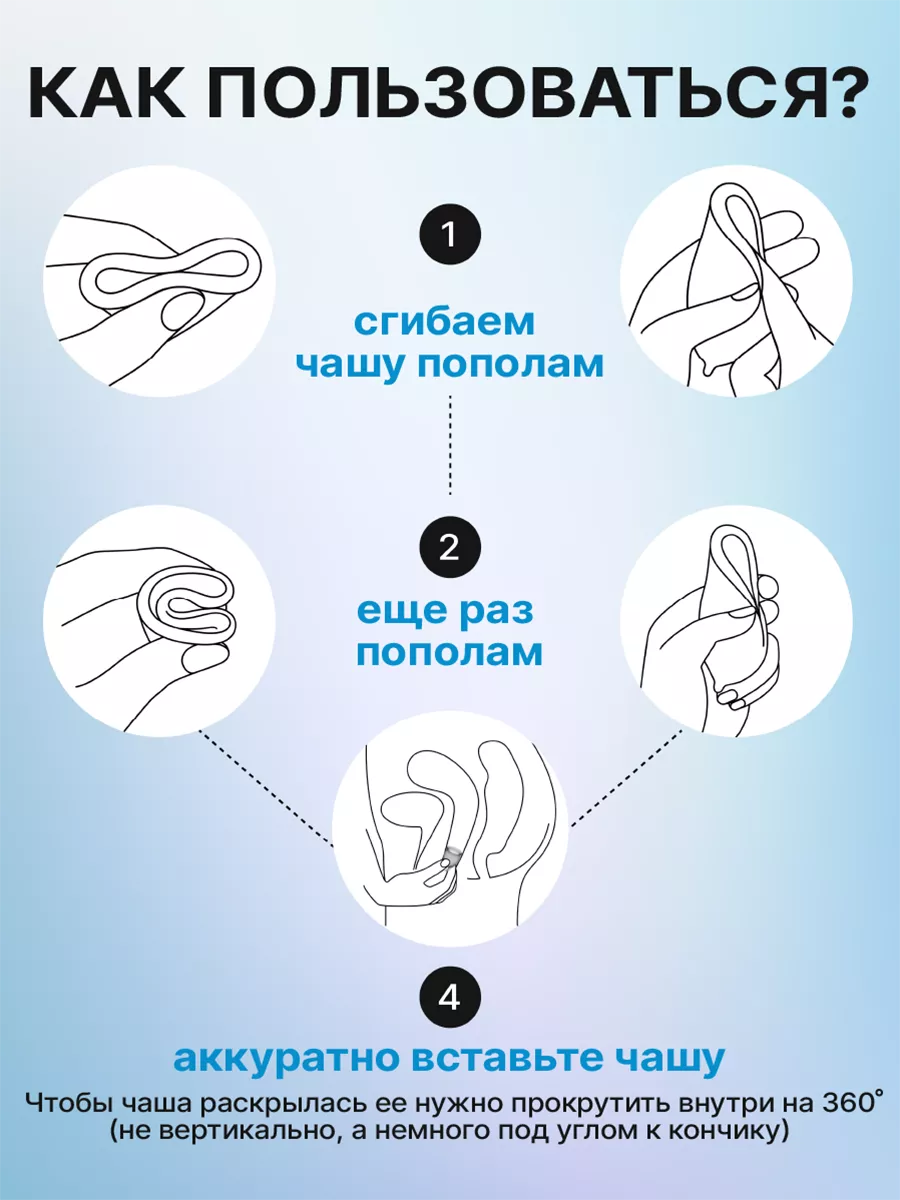 КАК ПОЛЬЗОВАТЬСЯ?

1

сгибаем чашу пополам

2

еще раз пополам

4

аккуратно вставьте чашу

Чтобы чаша раскрылась ее нужно прокрутить внутри на 360° (не вертикально, а немного под углом к кончику)