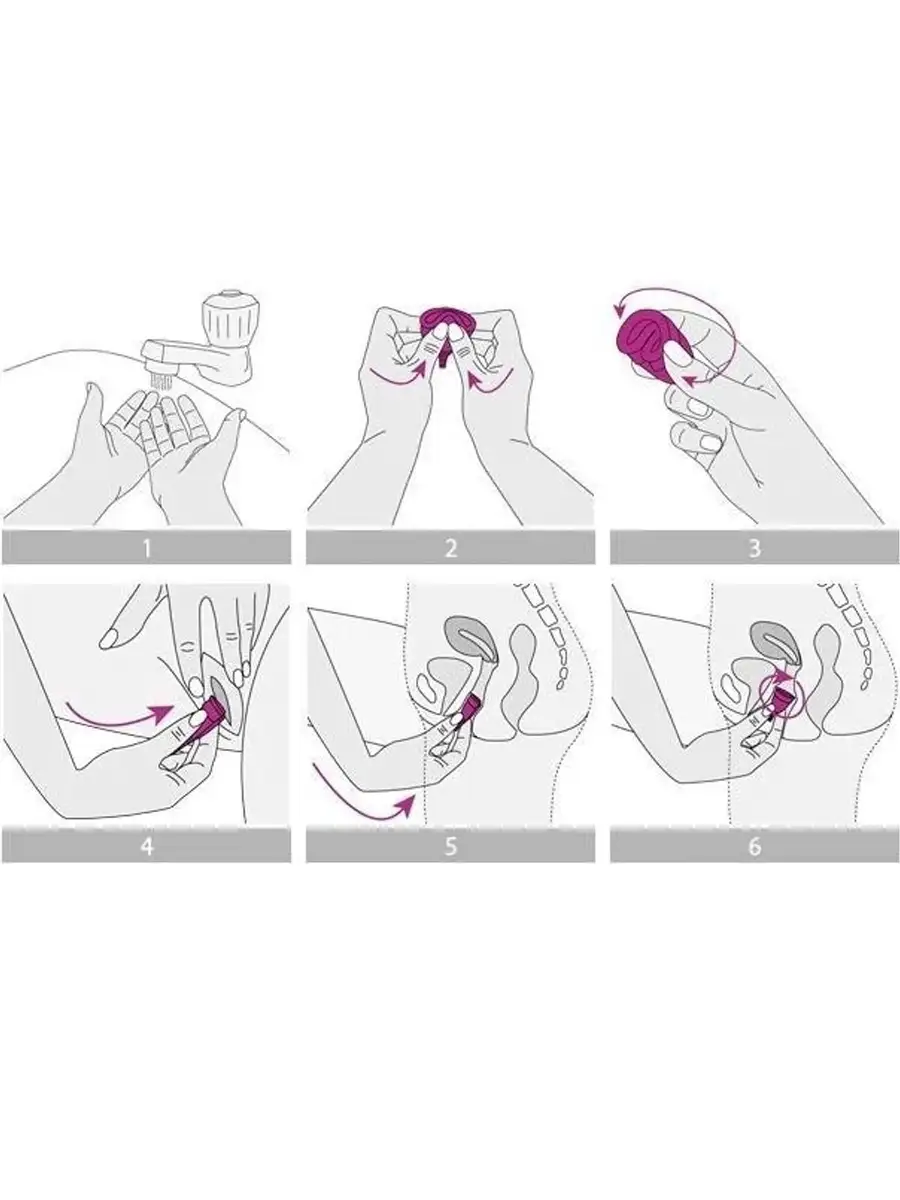 1

2

3

4

5

6