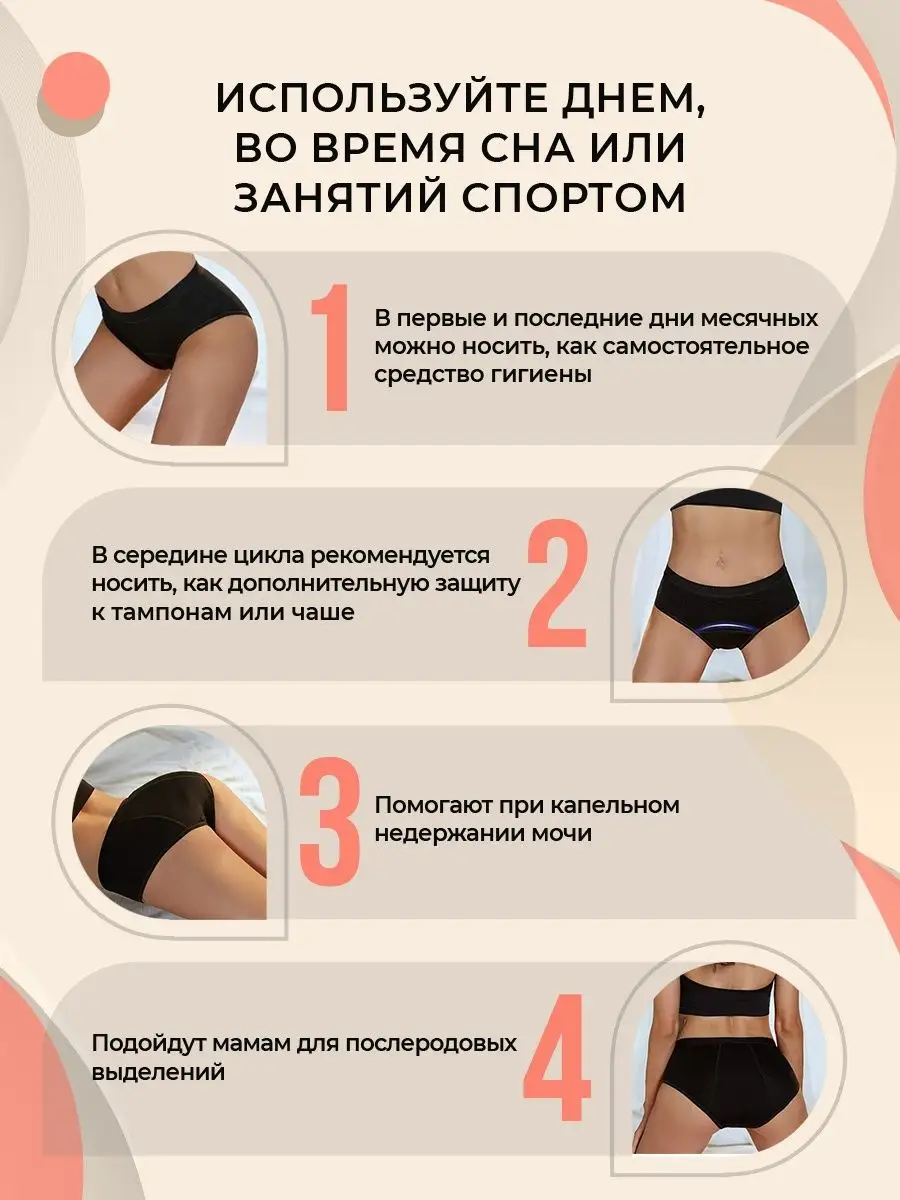 ИСПОЛЬЗУЙТЕ ДНЕМ, ВО ВРЕМЯ СНА ИЛИ ЗАНЯТИЙ СПОРТОМ

1

В первые и последние дни месячных можно носить, как самостоятельное средство гигиены

В середине цикла рекомендуется носить, как дополнительную защиту к тампонам или чаше

2

3

Помогают при капельном недержании мочи

Подойдут мамам для послеродовых выделений

4