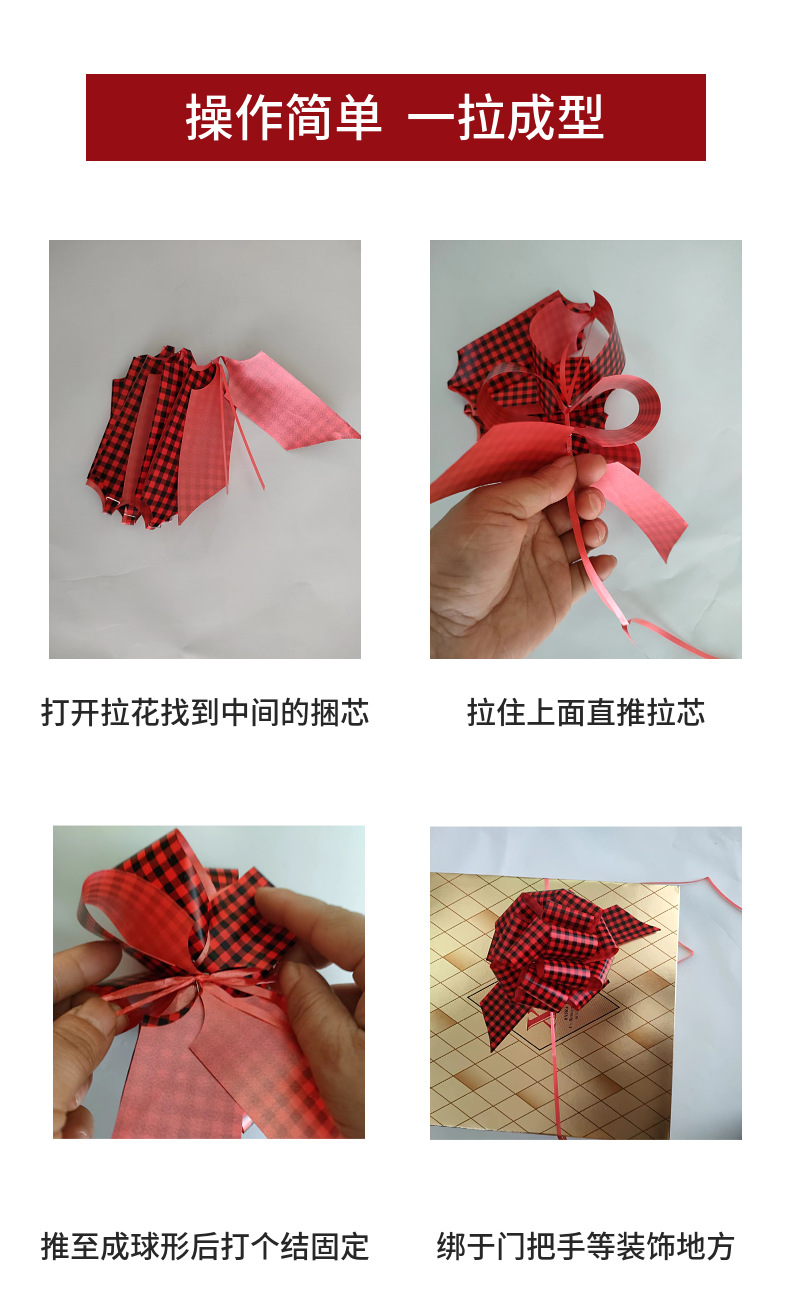 操作简单 一拉成型

打开拉花找到中间的捆芯

拉住上面直推拉芯

推至成球形后打个结固定

绑于门把手等装饰地方